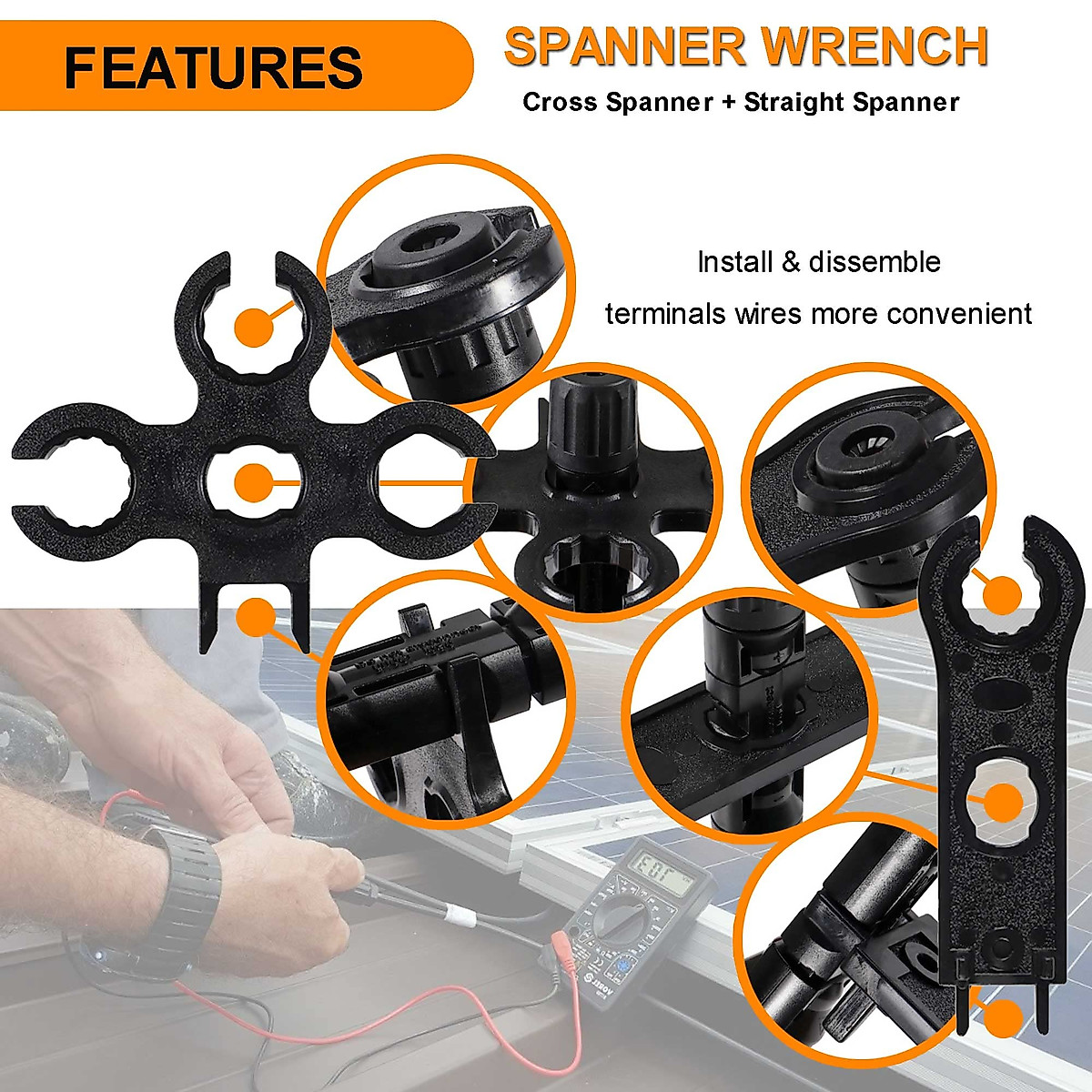 FEATURES

SPANNER WRENCH

Cross Spanner + Straight Spanner

Install & dissemble terminals wires more convenient