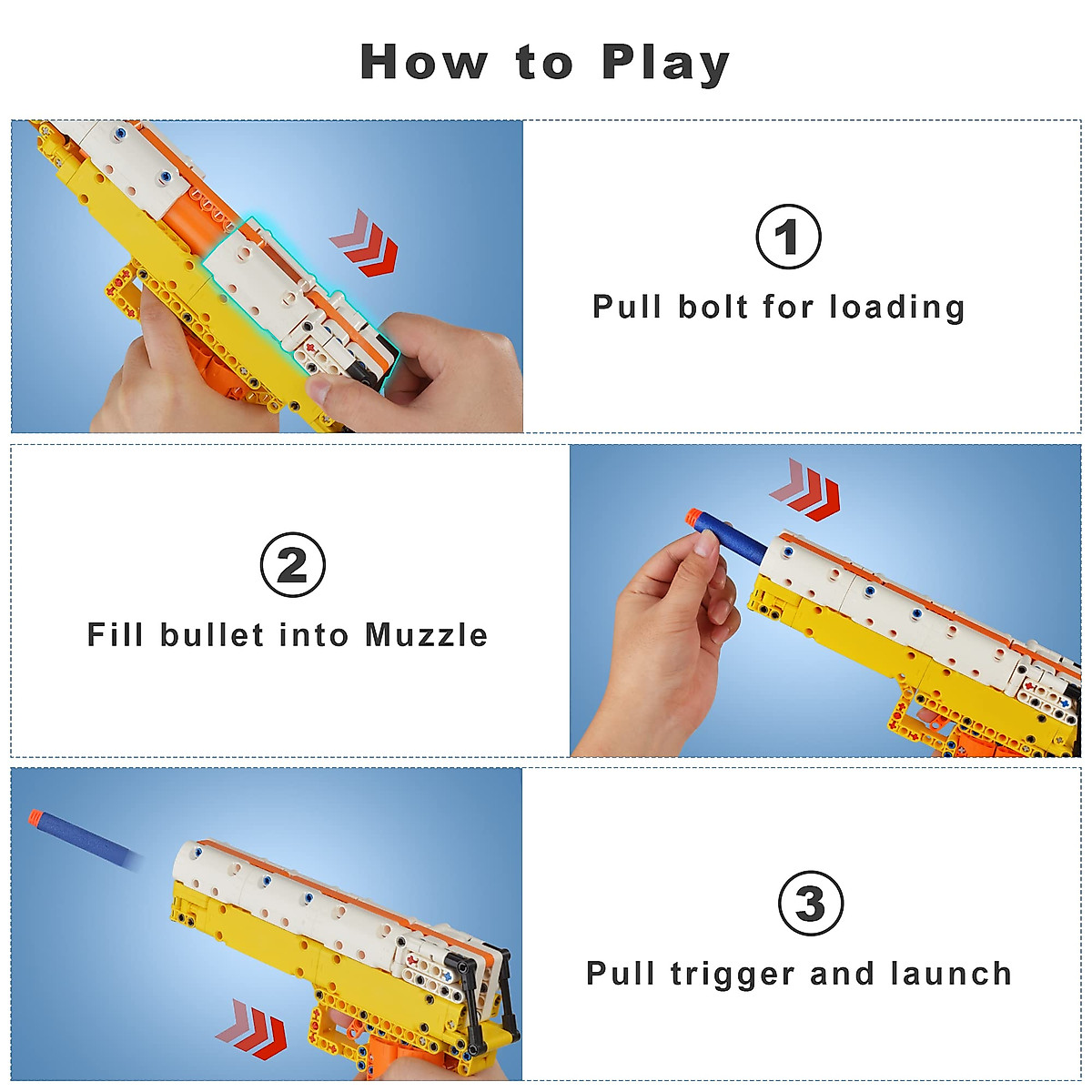 How to Play

1

Pull bolt for loading

2

Fill bullet into Muzzle

3

Pull trigger and launch