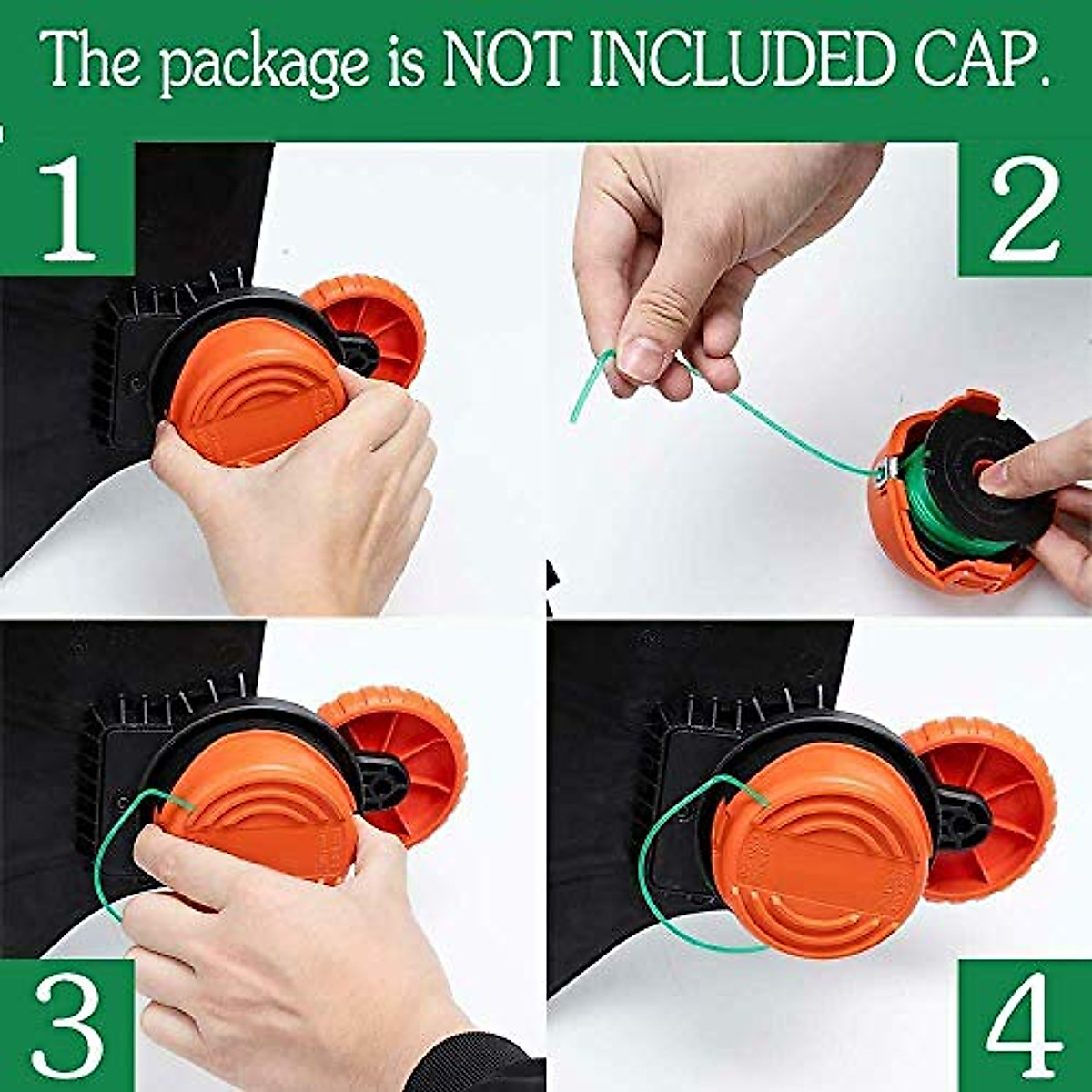 The package is NOT INCLUDED CAP.

1

2

3

4