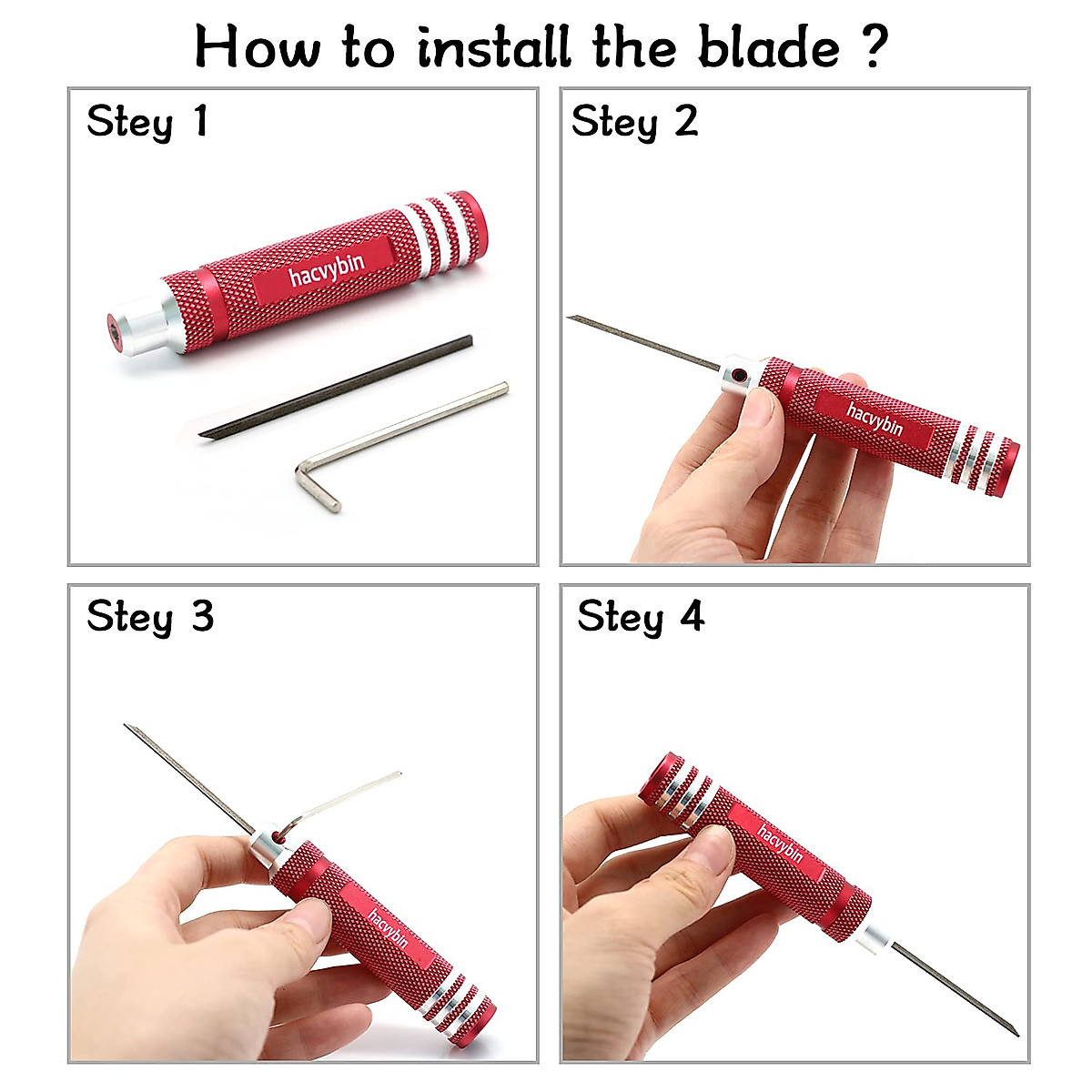 How to install the blade ?

Stey 1

hacvybin

Stey 2

hacvybin

Stey 3

hacvybin

Stey 4

hacvybin