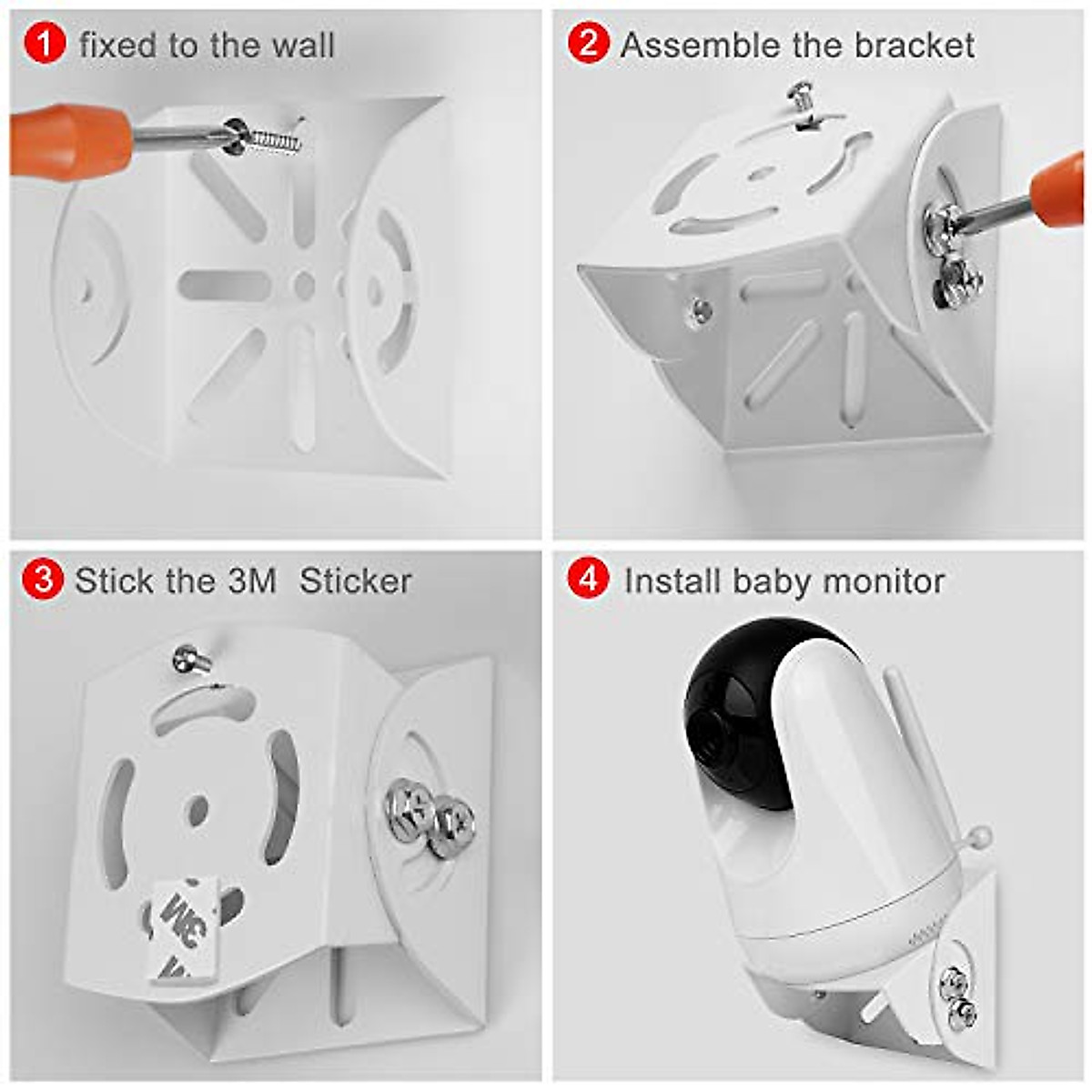 1 fixed to the wall

2 Assemble the bracket

3 Stick the 3M Sticker

3M

4 Install baby monitor