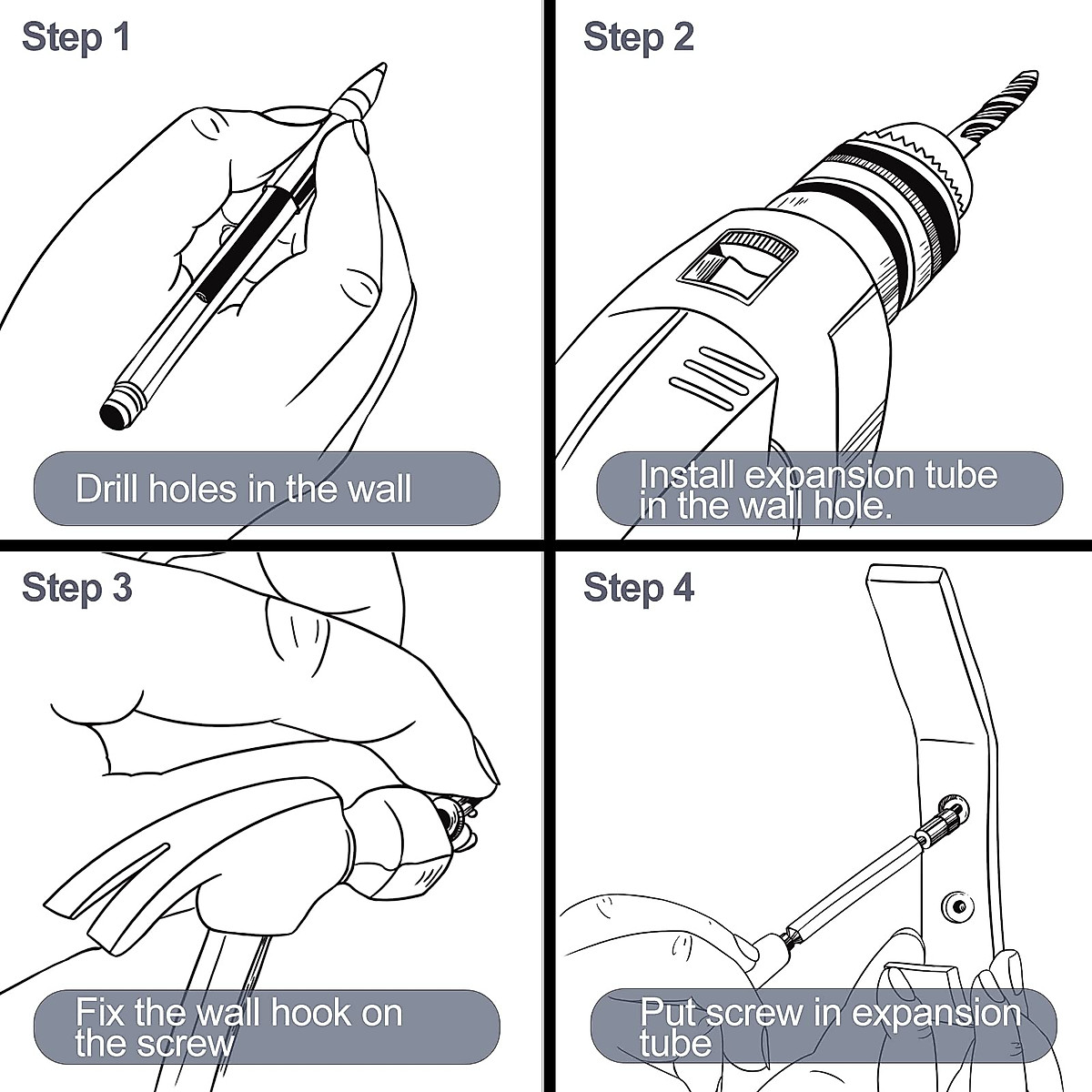 Step 1

Drill holes in the wall

Step 2

Install expansion tube in the wall hole.

Step 3

Fix the wall hook on the screw

Step 4

Put screw in expansion tube