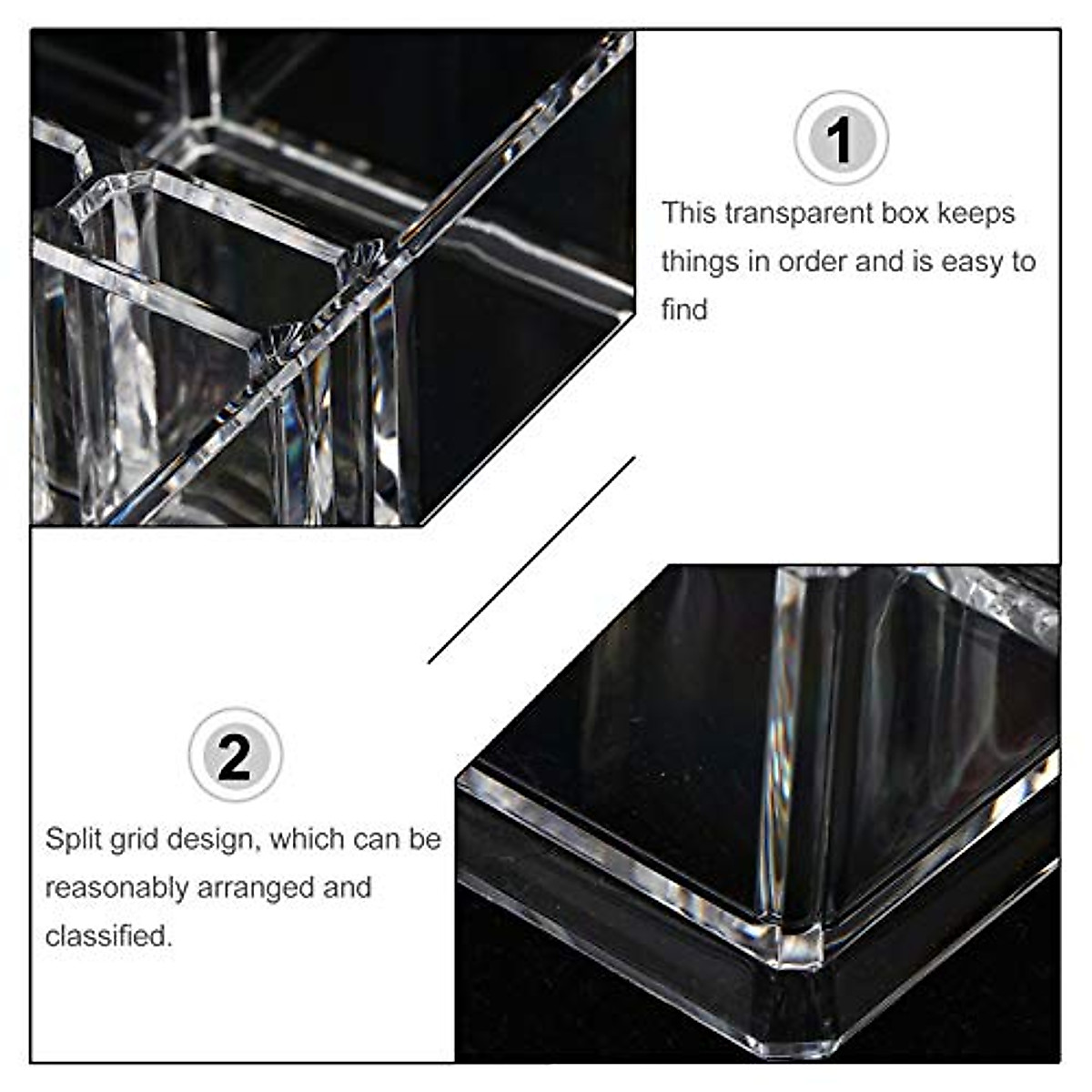 1

This transparent box keeps things in order and is easy to find

2

Split grid design, which can be reasonably arranged and classified.