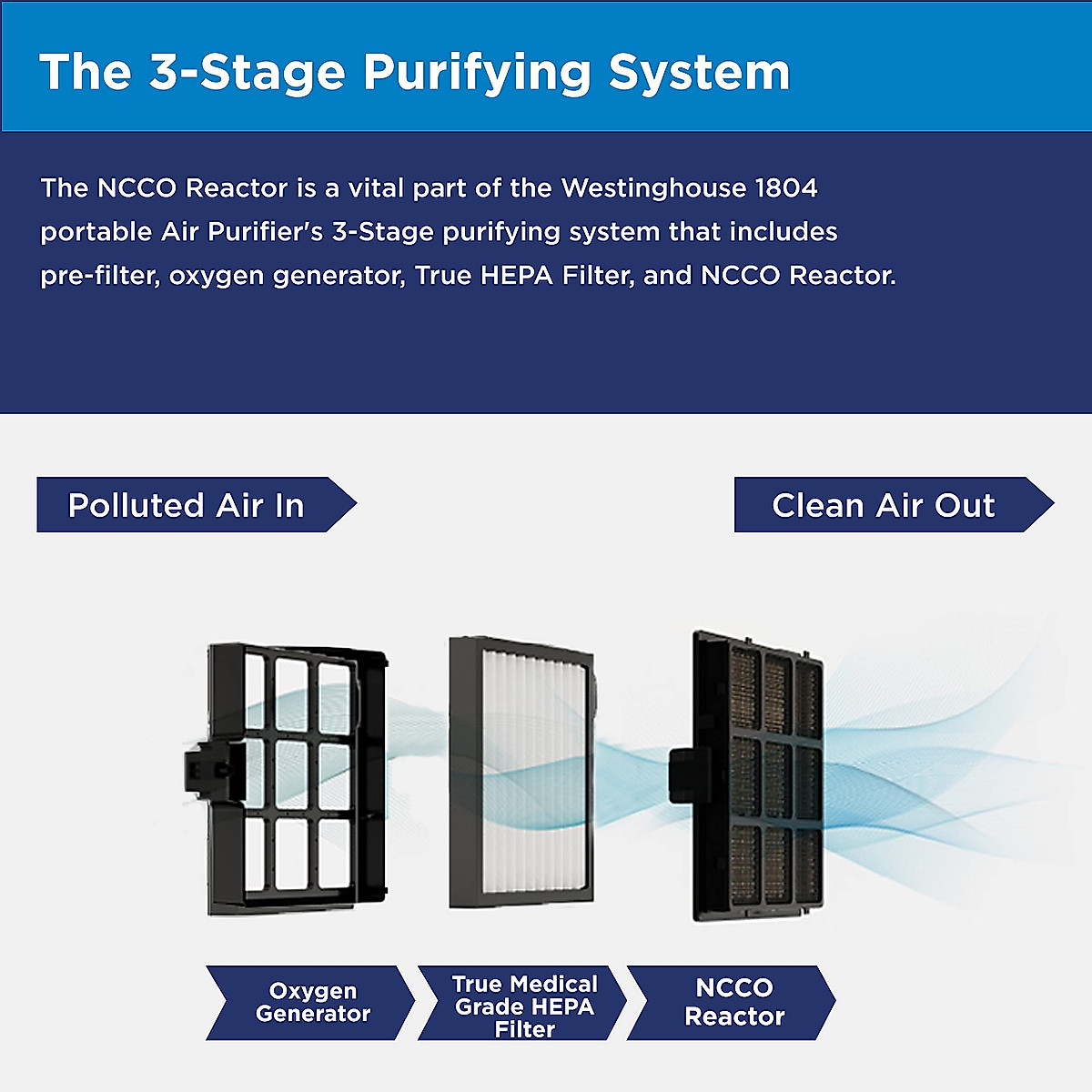 The 3-Stage Purifying System

The NCCO Reactor is a vital part of the Westinghouse 1804 portable Air Purifier's 3-Stage purifying system that includes pre-filter, oxygen generator, True HEPA Filter, and NCCO Reactor.

Polluted Air In

Clean Air Out

Oxygen Generator

True Medical Grade HEPA Filter

NCCO Reactor