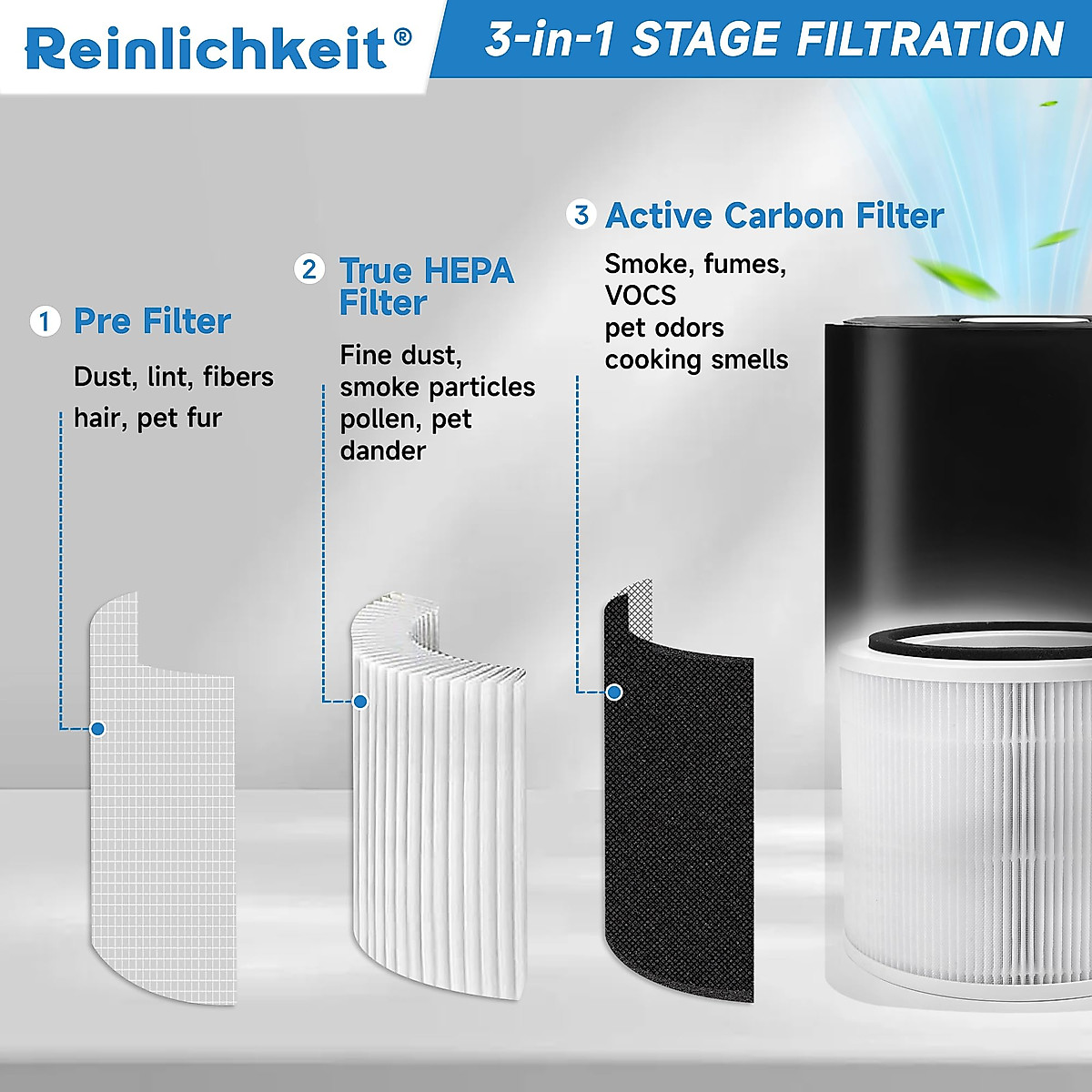 Reinlichkeit®

3-in-1 STAGE FILTRATION

1 Pre Filter

Dust, lint, fibers hair, pet fur

2 True HEPA Filter

Fine dust, smoke particles pollen, pet dander

3 Active Carbon Filter

Smoke, fumes, VOCS pet odors cooking smells