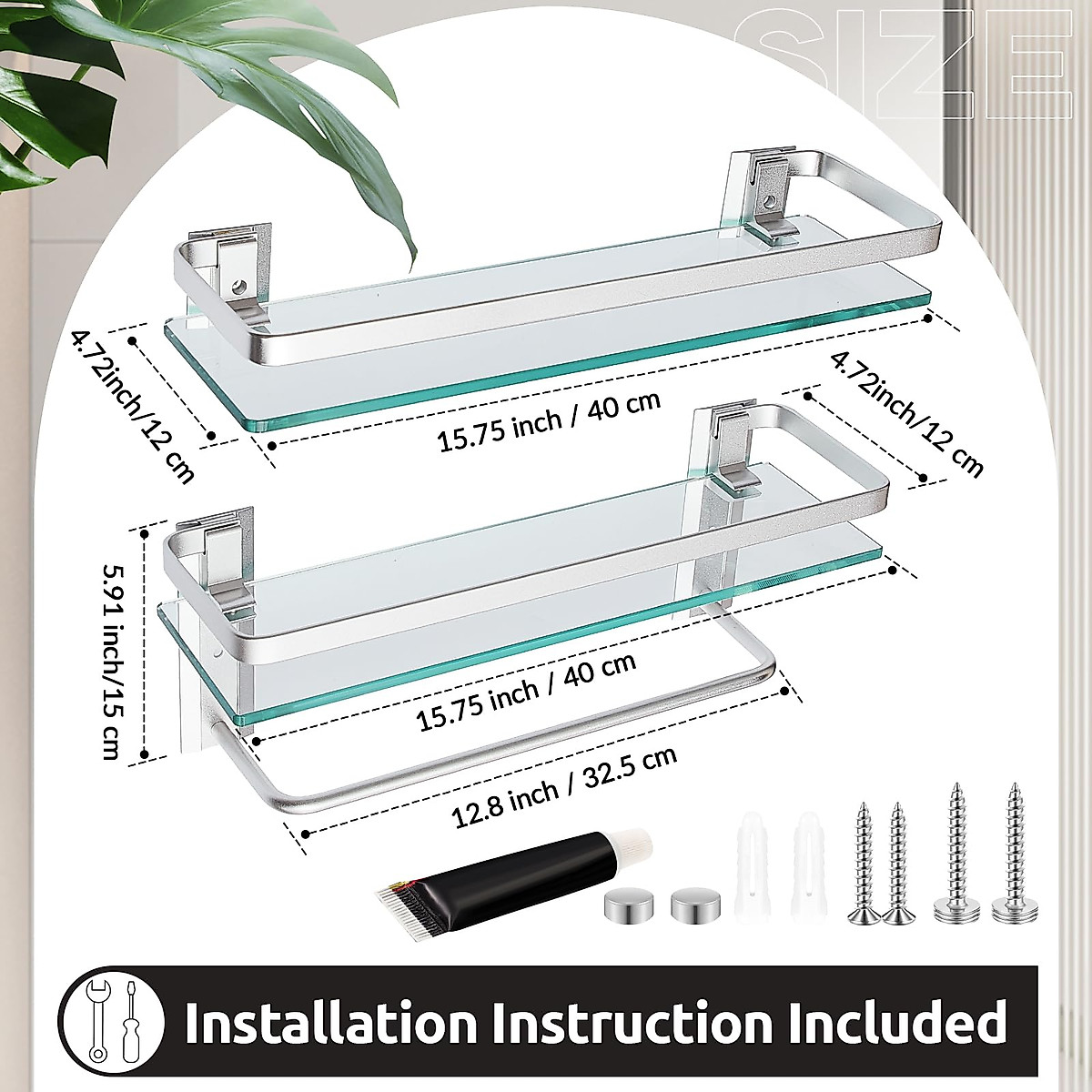 SIZE

4.72inch/12 cm

15.75 inch / 40 cm

4.72inch/12 cm

5.91 inch/15 cm

15.75 inch / 40 cm

12.8 inch / 32.5 cm

Installation Instruction Included