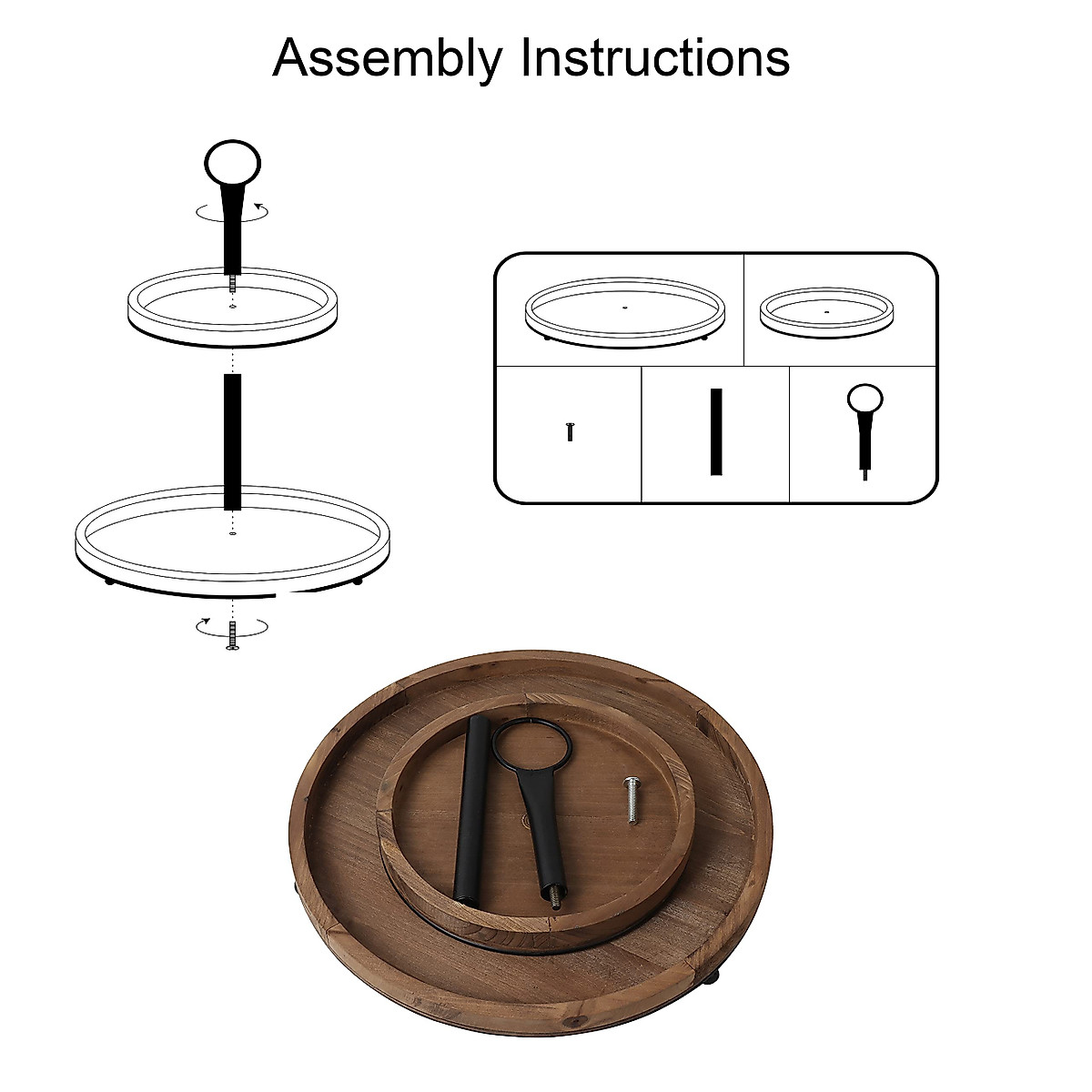 Assembly Instructions