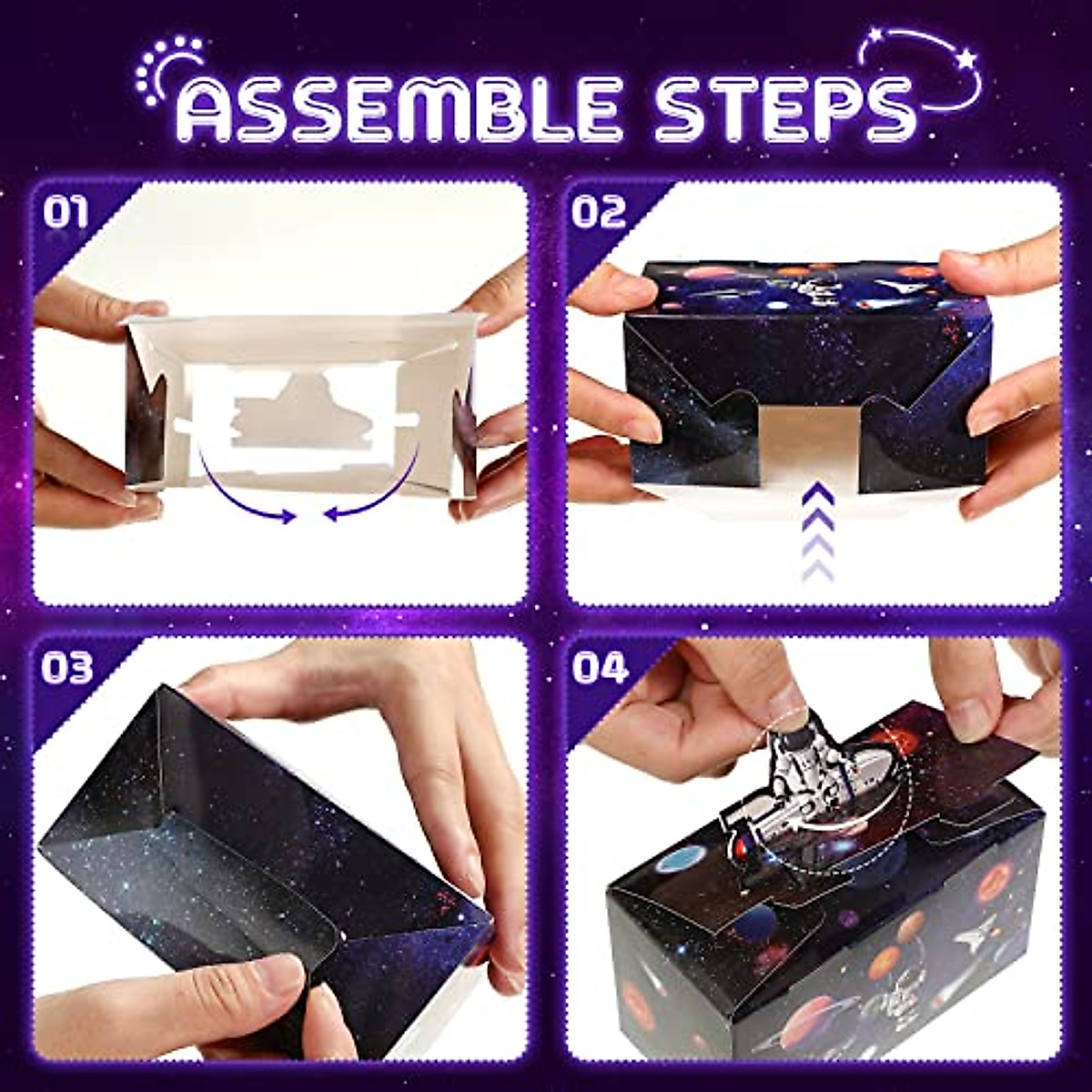 ASSEMBLE STEPS

01

02

03

04