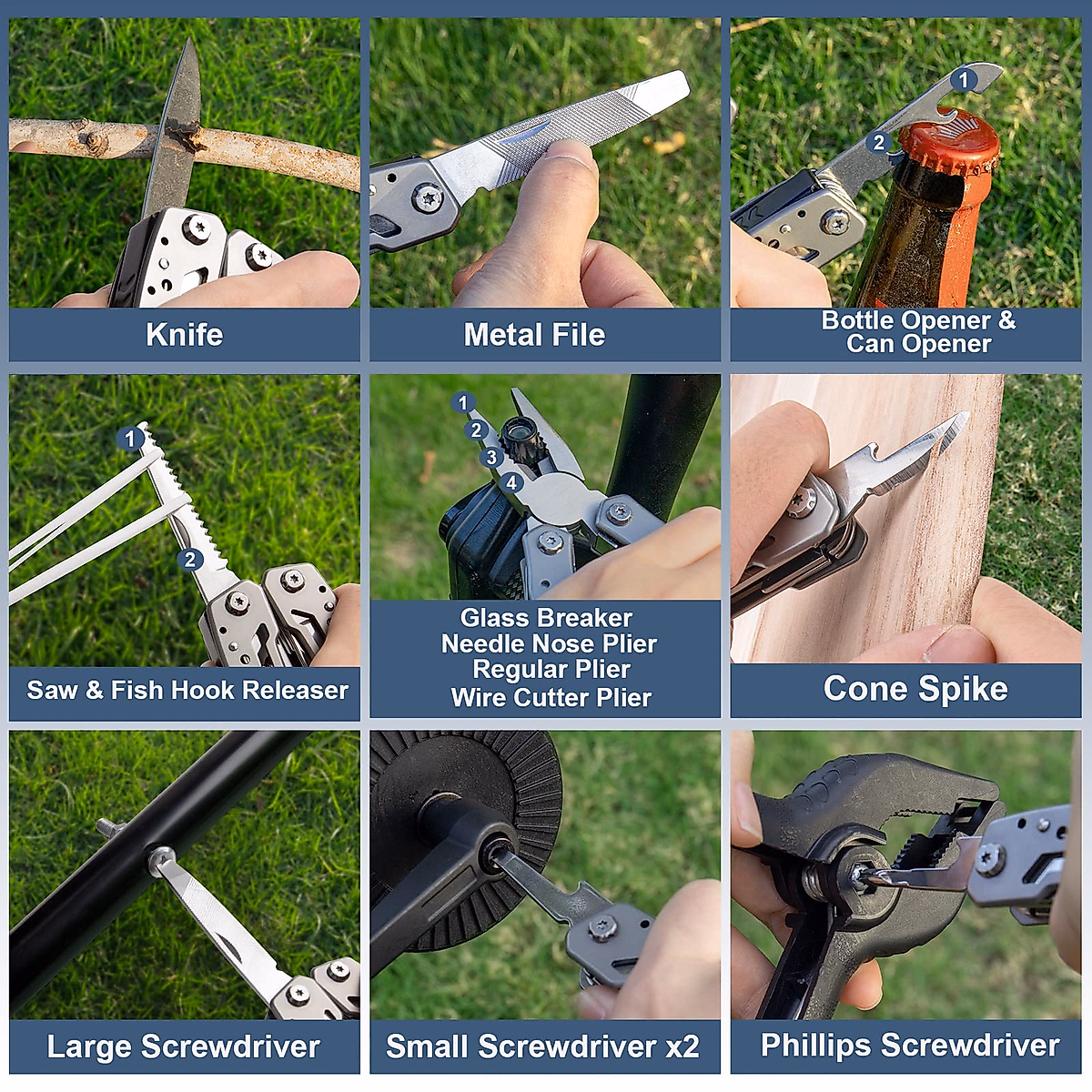 Knife

Metal File

1
2
Bottle Opener & Can Opener

1
2
Saw & Fish Hook Releaser

1
2
3
4
Glass Breaker
Needle Nose Plier
Regular Plier
Wire Cutter Plier

Cone Spike

Large Screwdriver

Small Screwdriver x2

Phillips Screwdriver