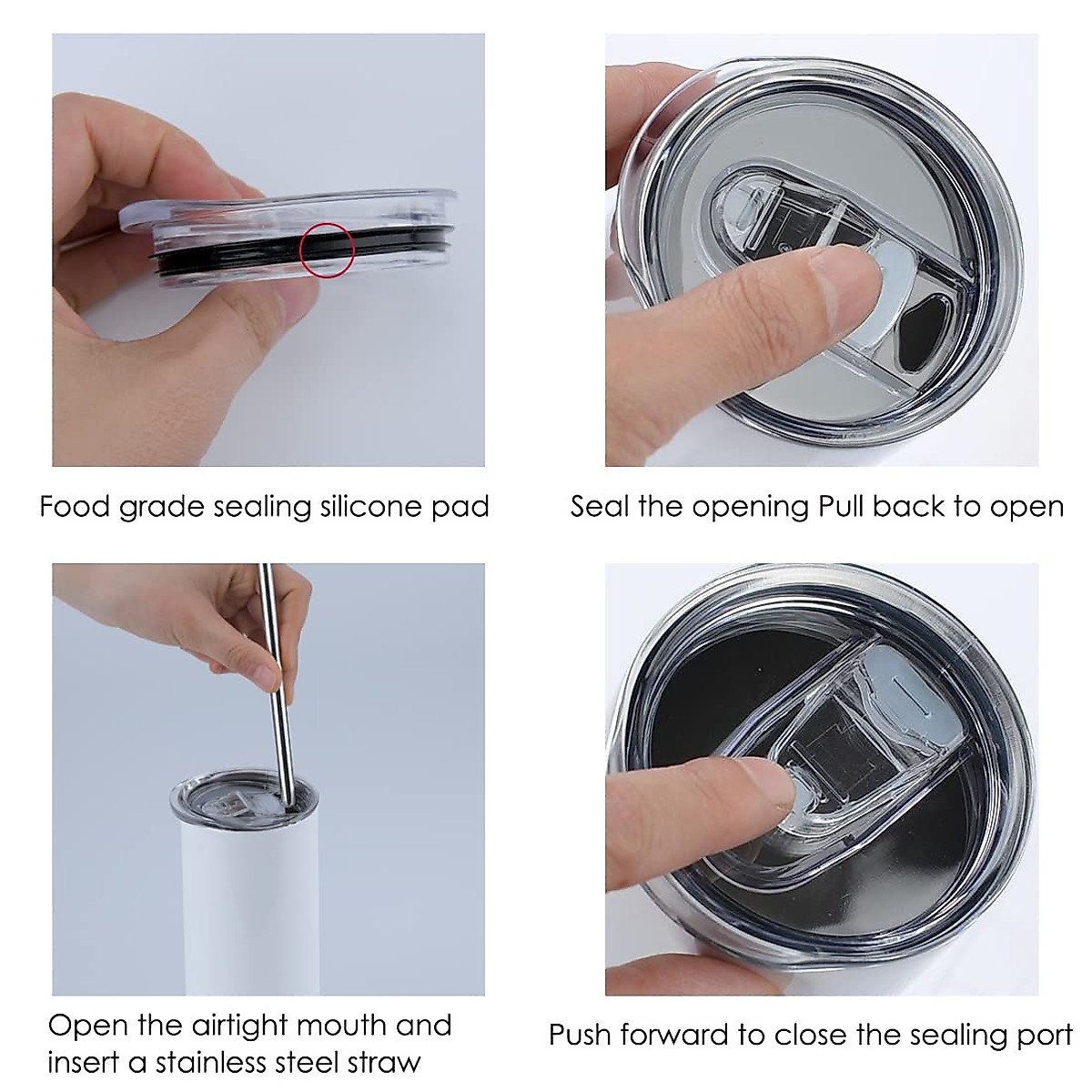 Food grade sealing silicone pad

Seal the opening Pull back to open

Open the airtight mouth and insert a stainless steel straw

Push forward to close the sealing port