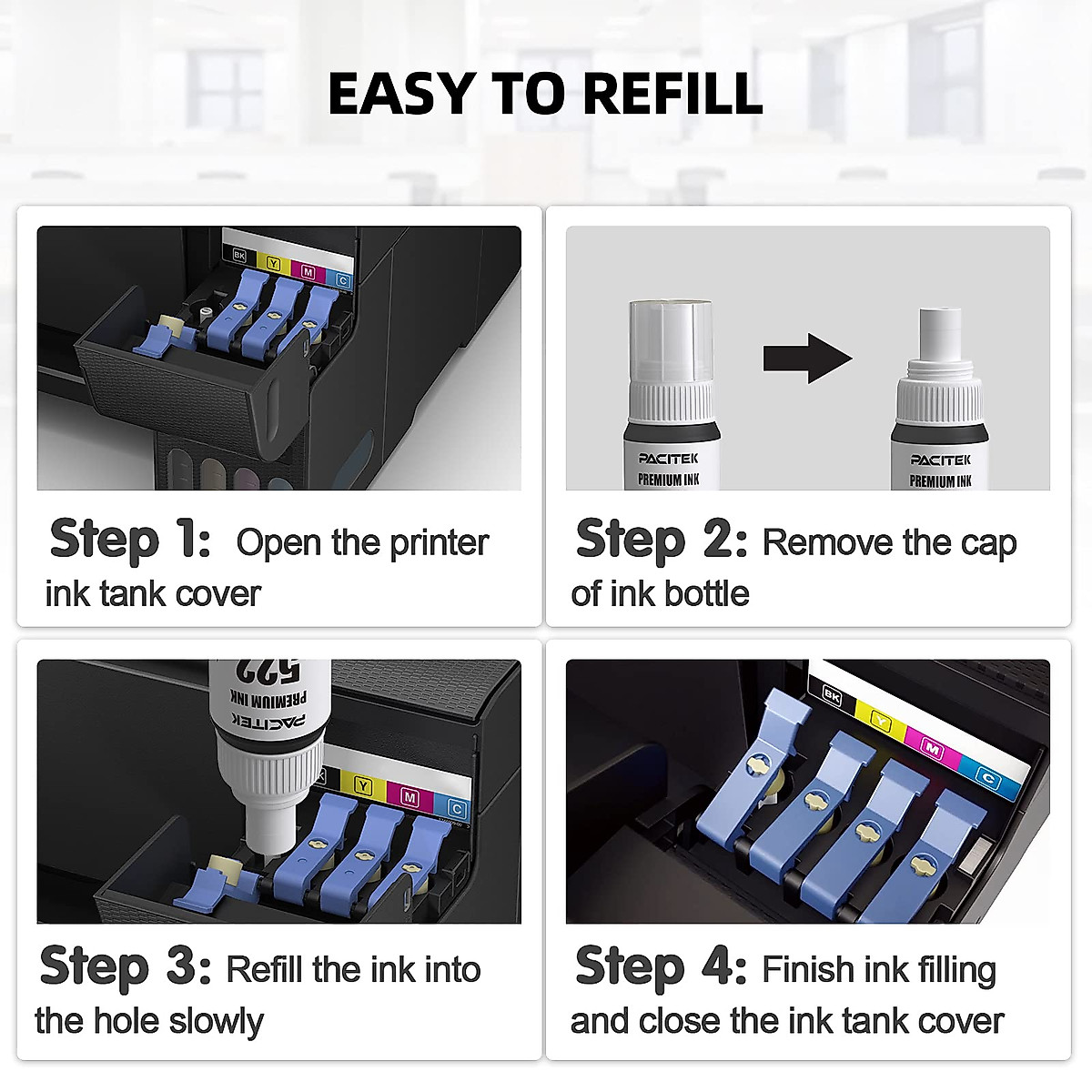 EASY TO REFILL

BK Y M C

Step 1: Open the printer ink tank cover

PACITEK PREMIUM INK

PACITEK PREMIUM INK

Step 2: Remove the cap of ink bottle

522 PREMIUM INK PACITEK

Y M C

Step 3: Refill the ink into the hole slowly

BK Y M C

Step 4: Finish ink filling and close the ink tank cover