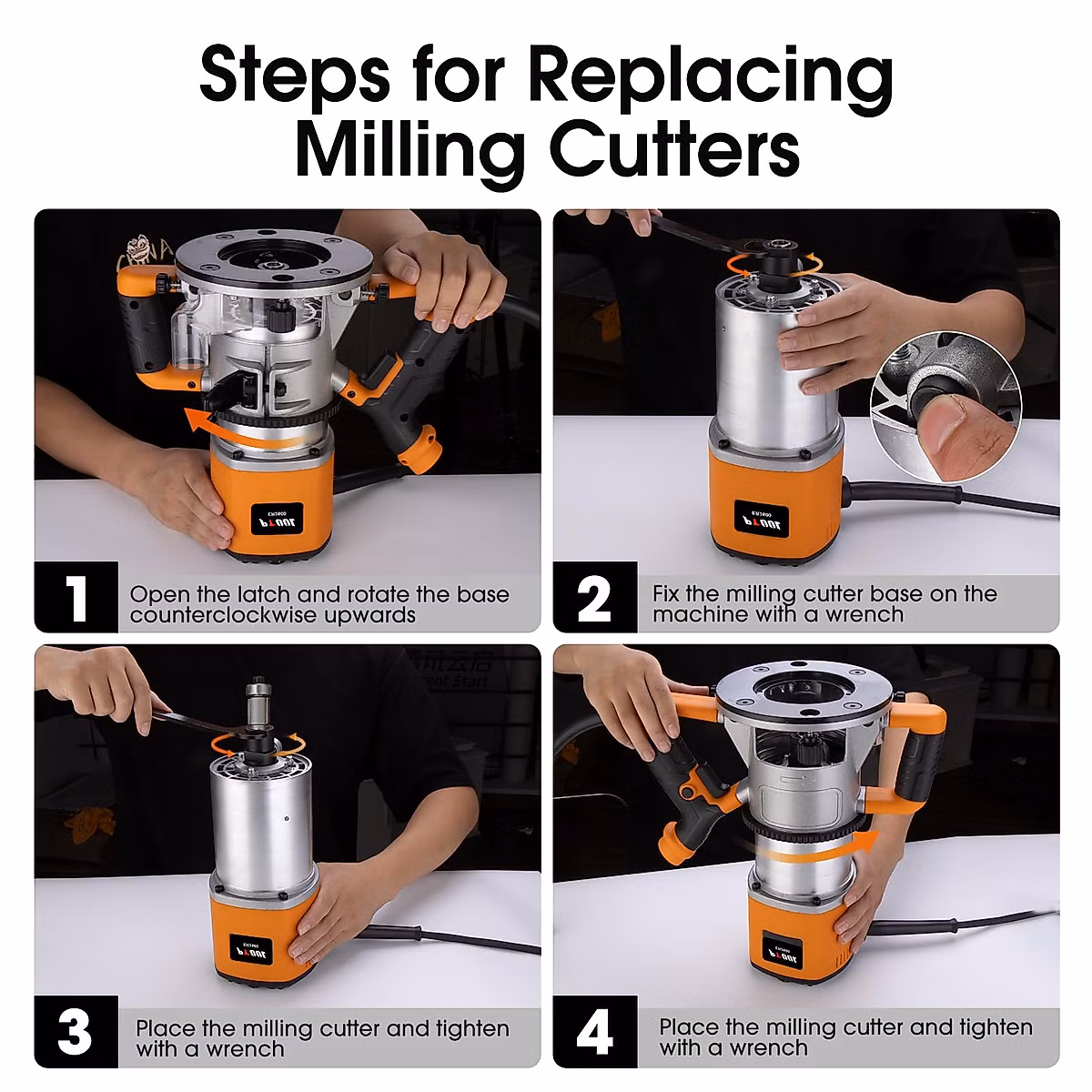 Steps for Replacing Milling Cutters

1 Open the latch and rotate the base counterclockwise upwards

2 Fix the milling cutter base on the machine with a wrench

3 Place the milling cutter and tighten with a wrench

4 Place the milling cutter and tighten with a wrench