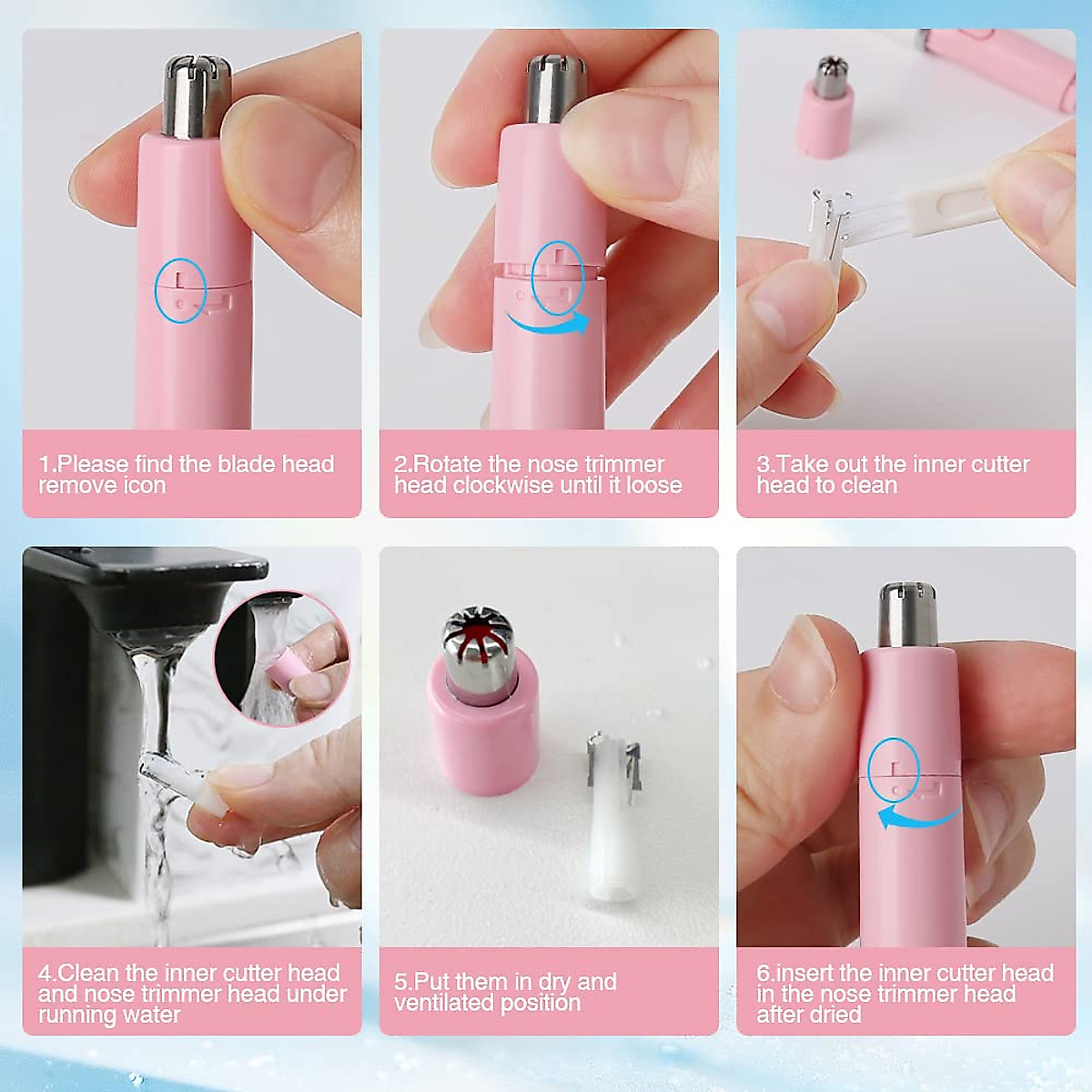 1.Please find the blade head remove icon

2.Rotate the nose trimmer head clockwise until it loose

3.Take out the inner cutter head to clean

4.Clean the inner cutter head and nose trimmer head under running water

5.Put them in dry and ventilated position

6.insert the inner cutter head in the nose trimmer head after dried