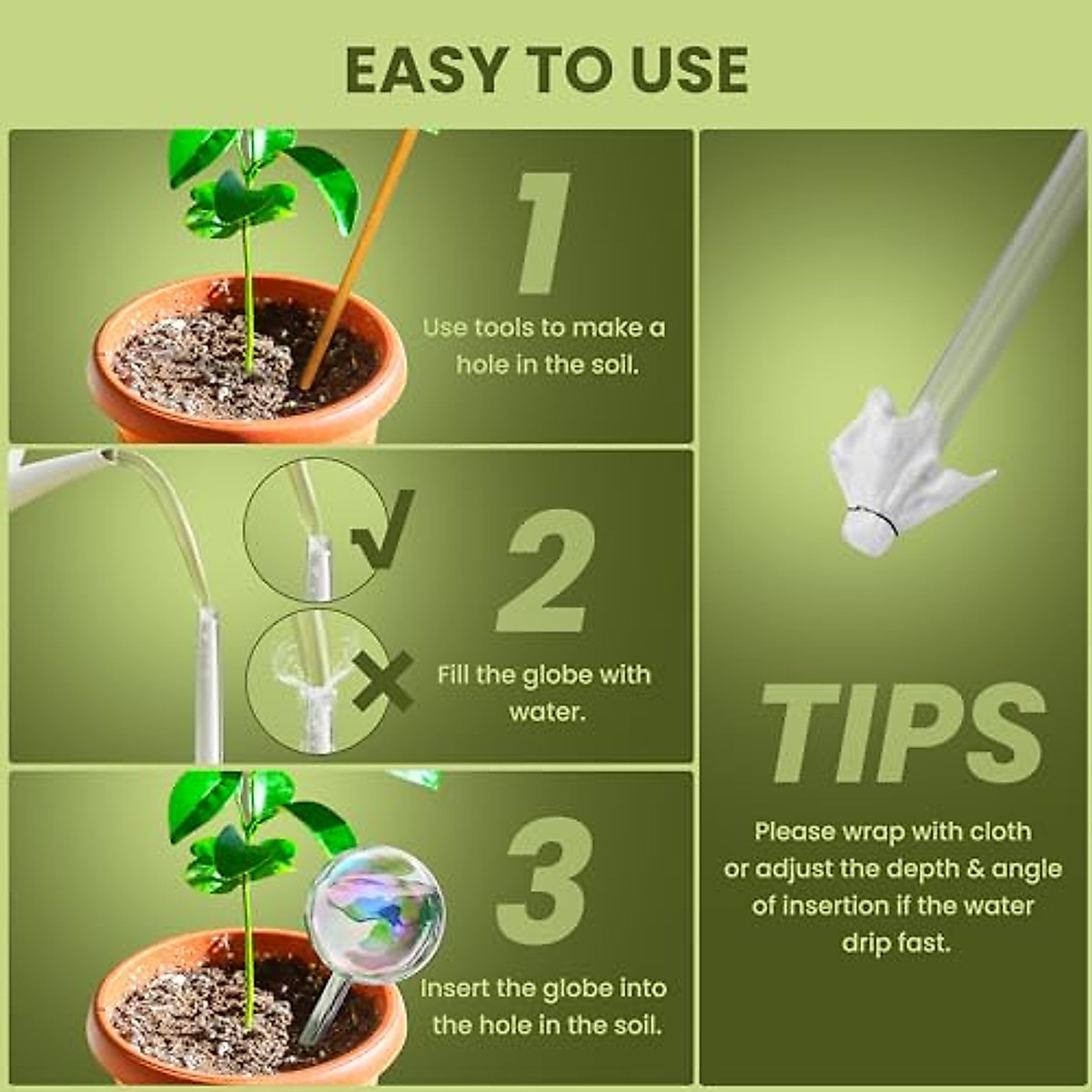 EASY TO USE

1

Use tools to make a hole in the soil.

2

Fill the globe with water.

3

Insert the globe into the hole in the soil.

TIPS

Please wrap with cloth or adjust the depth & angle of insertion if the water drip fast.