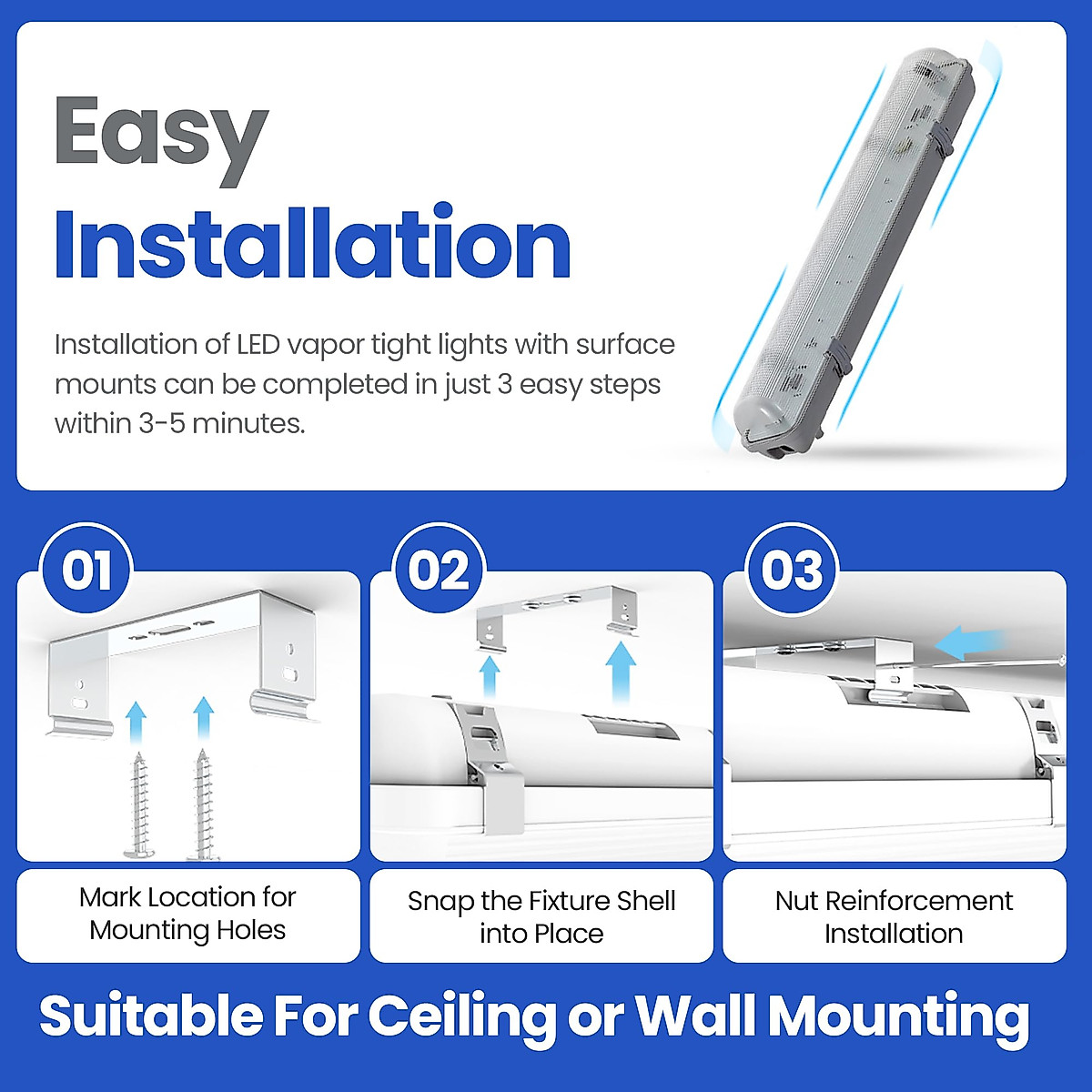 Easy
Installation

Installation of LED vapor tight lights with surface mounts can be completed in just 3 easy steps within 3-5 minutes.

01

Mark Location for Mounting Holes

02

Snap the Fixture Shell into Place

03

Nut Reinforcement Installation

Suitable For Ceiling or Wall Mounting