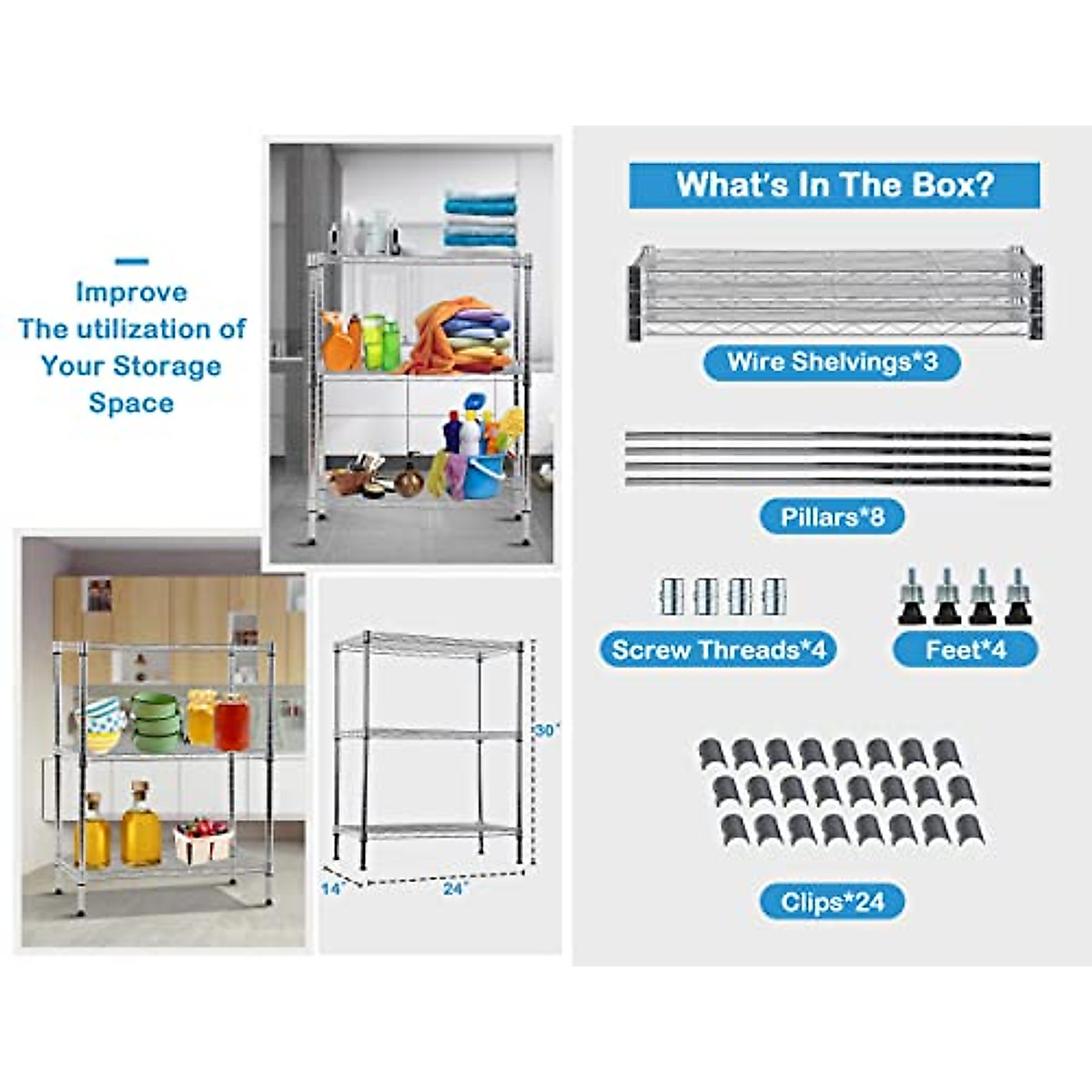 Improve
The utilization of
Your Storage
Space

30"

14"

24"

What's In The Box?

Wire Shelvings*3

Pillars*8

Screw Threads*4

Feet*4

Clips*24