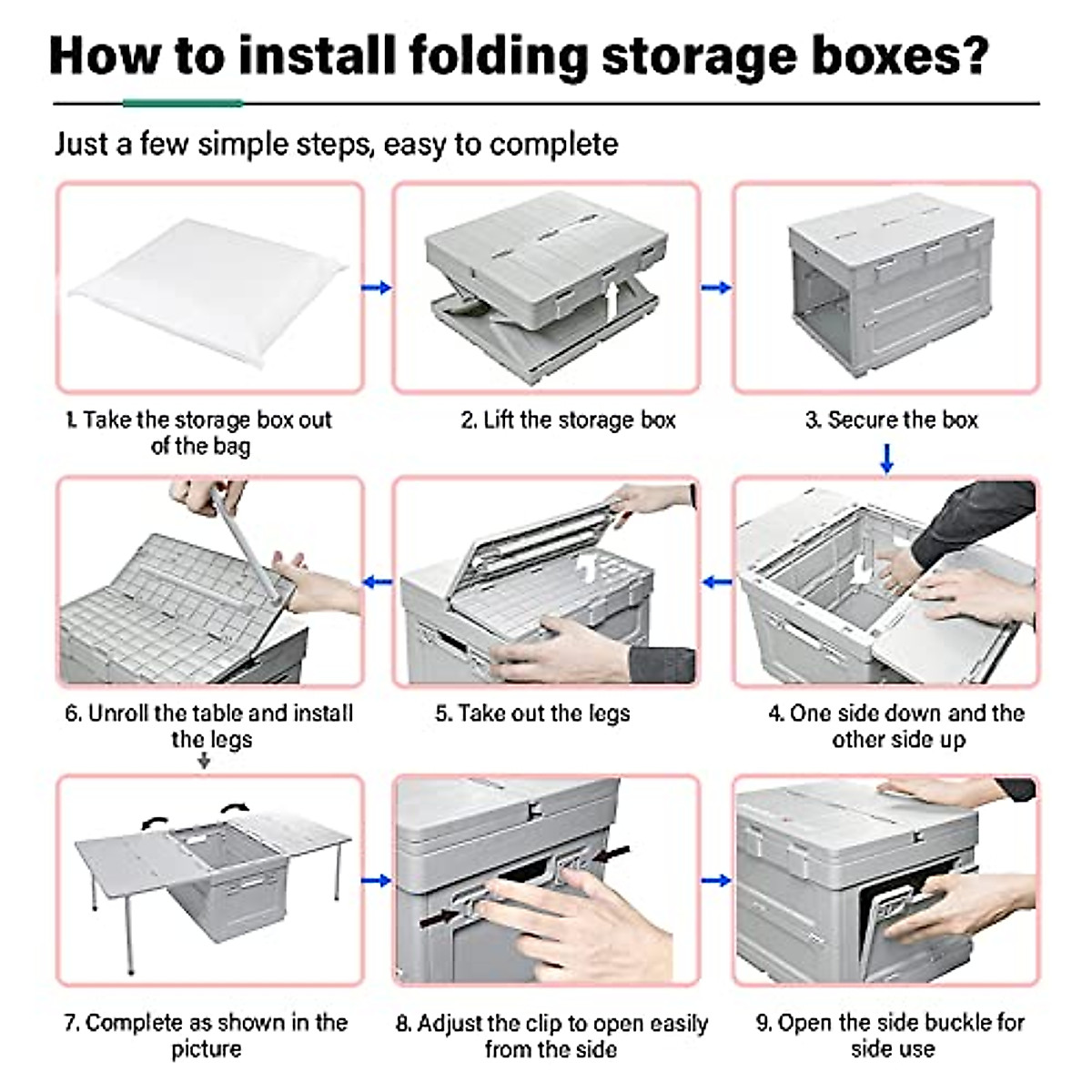 How to install folding storage boxes?

Just a few simple steps, easy to complete

1. Take the storage box out of the bag

2. Lift the storage box

3. Secure the box

6. Unroll the table and install the legs

5. Take out the legs

4. One side down and the other side up

7. Complete as shown in the picture

8. Adjust the clip to open easily from the side

9. Open the side buckle for side use