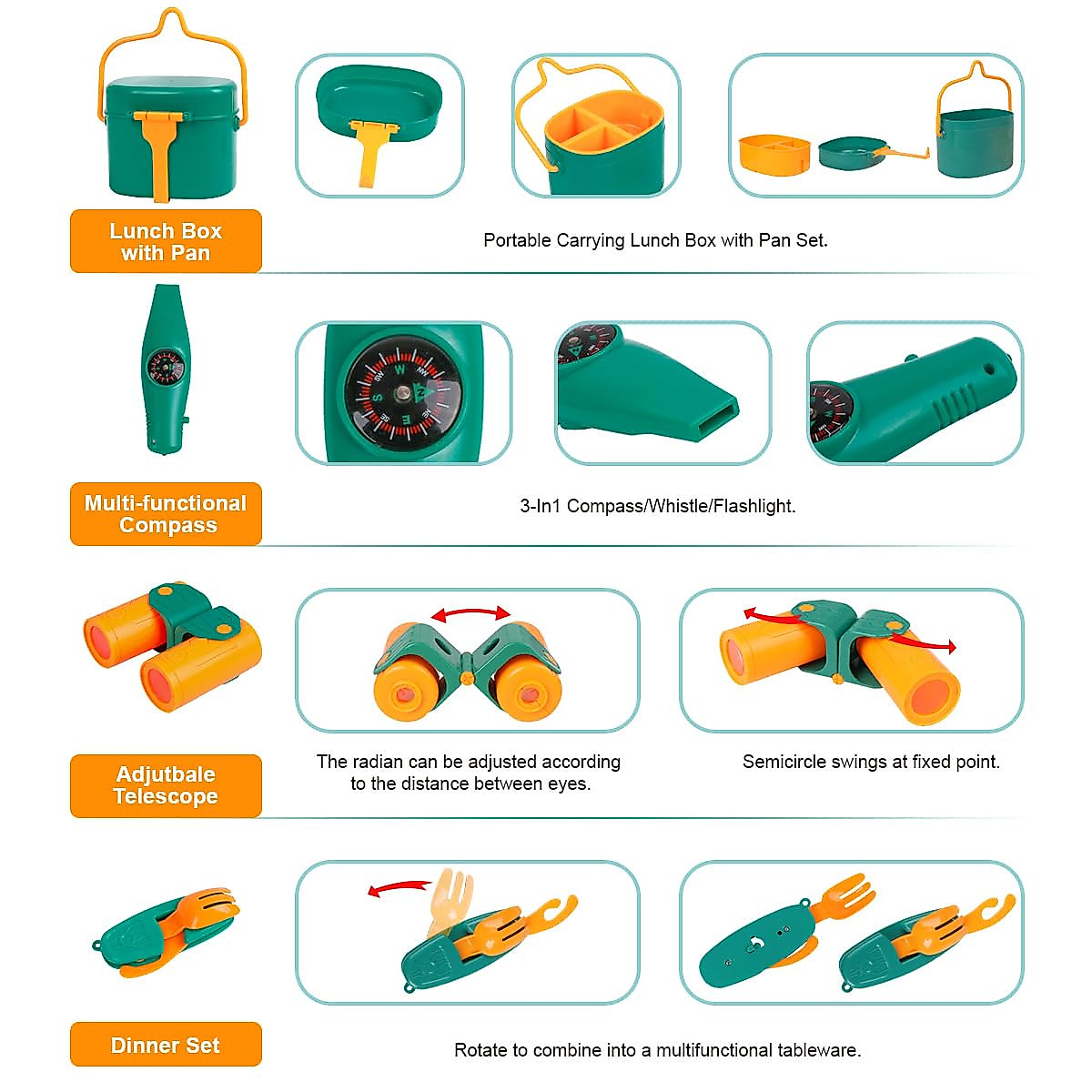 Lunch Box with Pan

Portable Carrying Lunch Box with Pan Set.

Multi-functional Compass

3-In1 Compass/Whistle/Flashlight.

Adjutbale Telescope

The radian can be adjusted according to the distance between eyes.

Semicircle swings at fixed point.

Dinner Set

Rotate to combine into a multifunctional tableware.