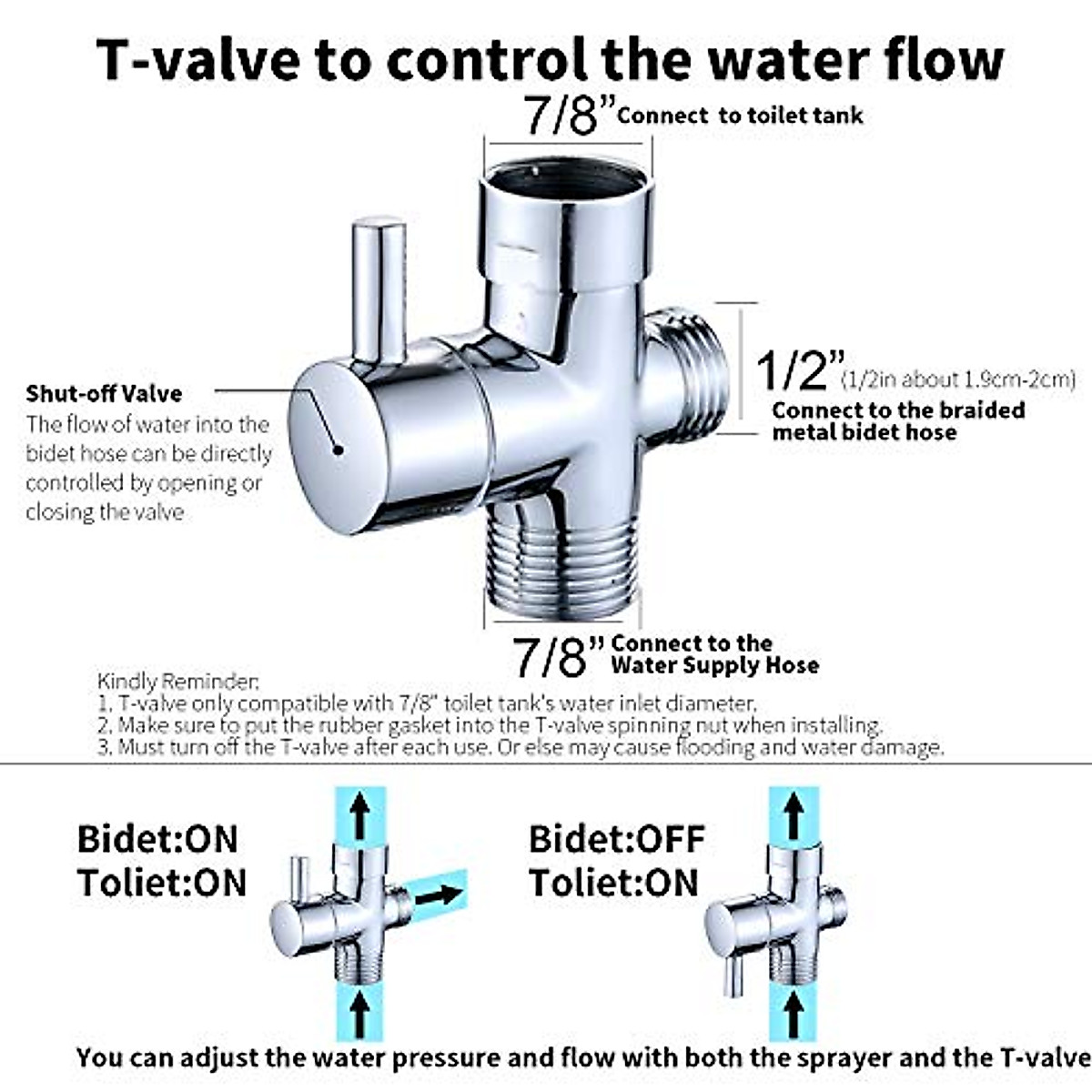 T-valve to control the water flow

7/8" Connect to toilet tank

Shut-off Valve
The flow of water into the bidet hose can be directly controlled by opening or closing the valve

1/2" (1/2in about 1.9cm-2cm)
Connect to the braided metal bidet hose

7/8" Connect to the Water Supply Hose

Kindly Reminder:
1. T-valve only compatible with 7/8" toilet tank's water inlet diameter.
2. Make sure to put the rubber gasket into the T-valve spinning nut when installing.
3. Must turn off the T-valve after each use. Or else may cause flooding and water damage.

Bidet:ON
Toliet:ON

Bidet:OFF
Toliet:ON

You can adjust the water pressure and flow with both the sprayer and the T-valve