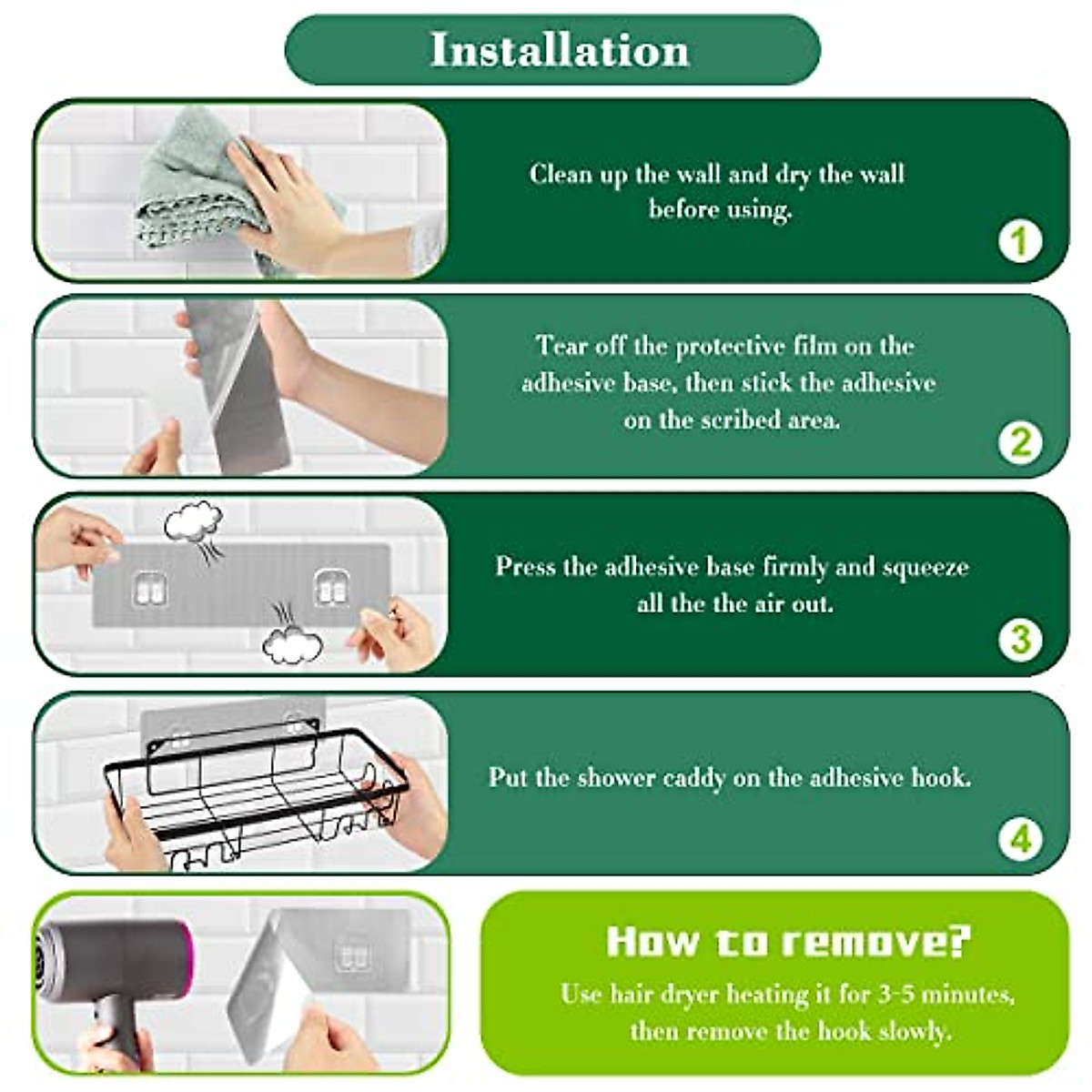 Installation

Clean up the wall and dry the wall before using.

1

Tear off the protective film on the adhesive base, then stick the adhesive on the scribed area.

2

Press the adhesive base firmly and squeeze all the the air out.

3

Put the shower caddy on the adhesive hook.

4

How to remove?

Use hair dryer heating it for 3-5 minutes, then remove the hook slowly.