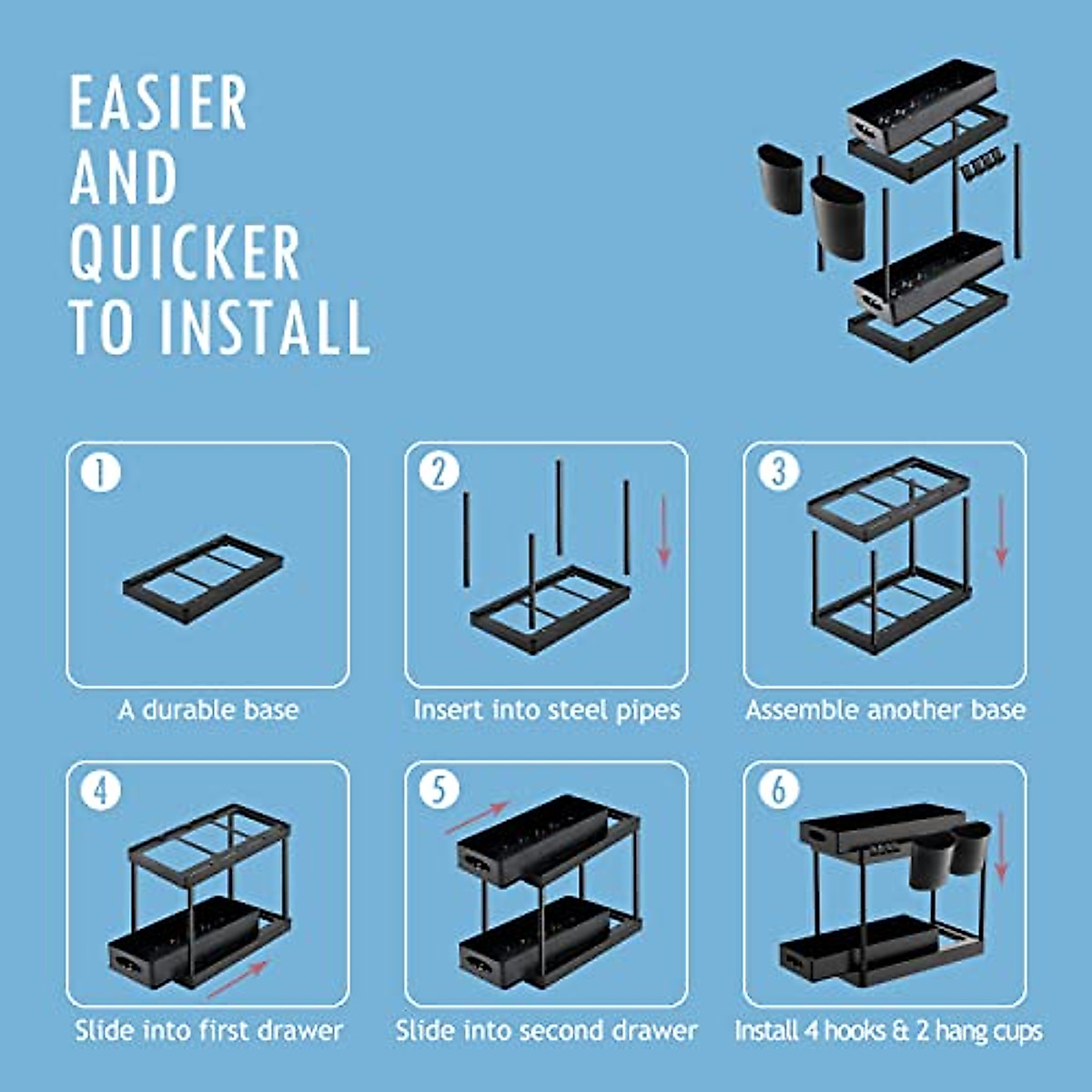 EASIER AND QUICKER TO INSTALL

1
A durable base

2
Insert into steel pipes

3
Assemble another base

4
Slide into first drawer

5
Slide into second drawer

6
Install 4 hooks & 2 hang cups