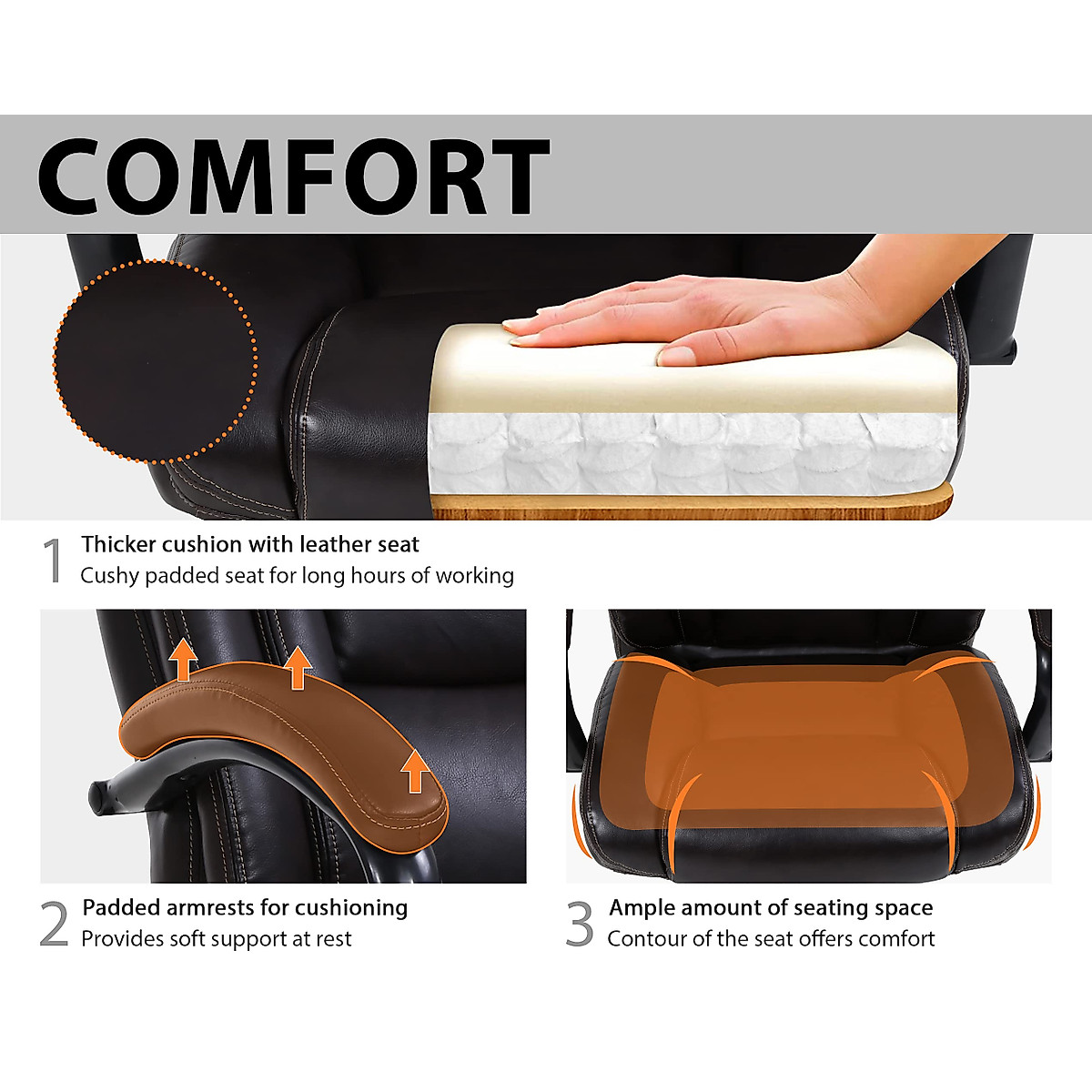 COMFORT

1 Thicker cushion with leather seat
Cushy padded seat for long hours of working

2 Padded armrests for cushioning
Provides soft support at rest

3 Ample amount of seating space
Contour of the seat offers comfort