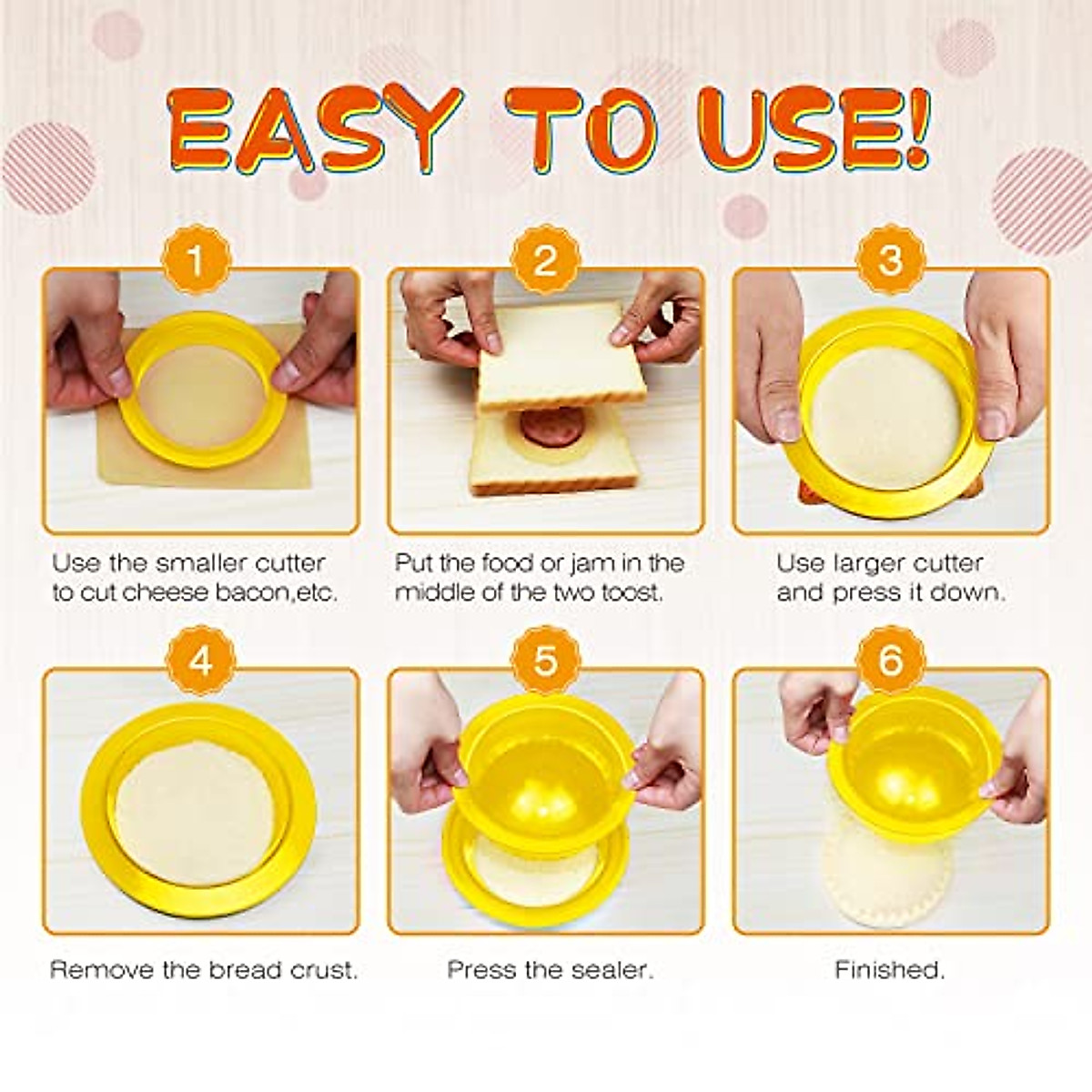 EASY TO USE!

1

Use the smaller cutter to cut cheese bacon,etc.

2

Put the food or jam in the middle of the two toost.

3

Use larger cutter and press it down.

4

Remove the bread crust.

5

Press the sealer.

6

Finished.