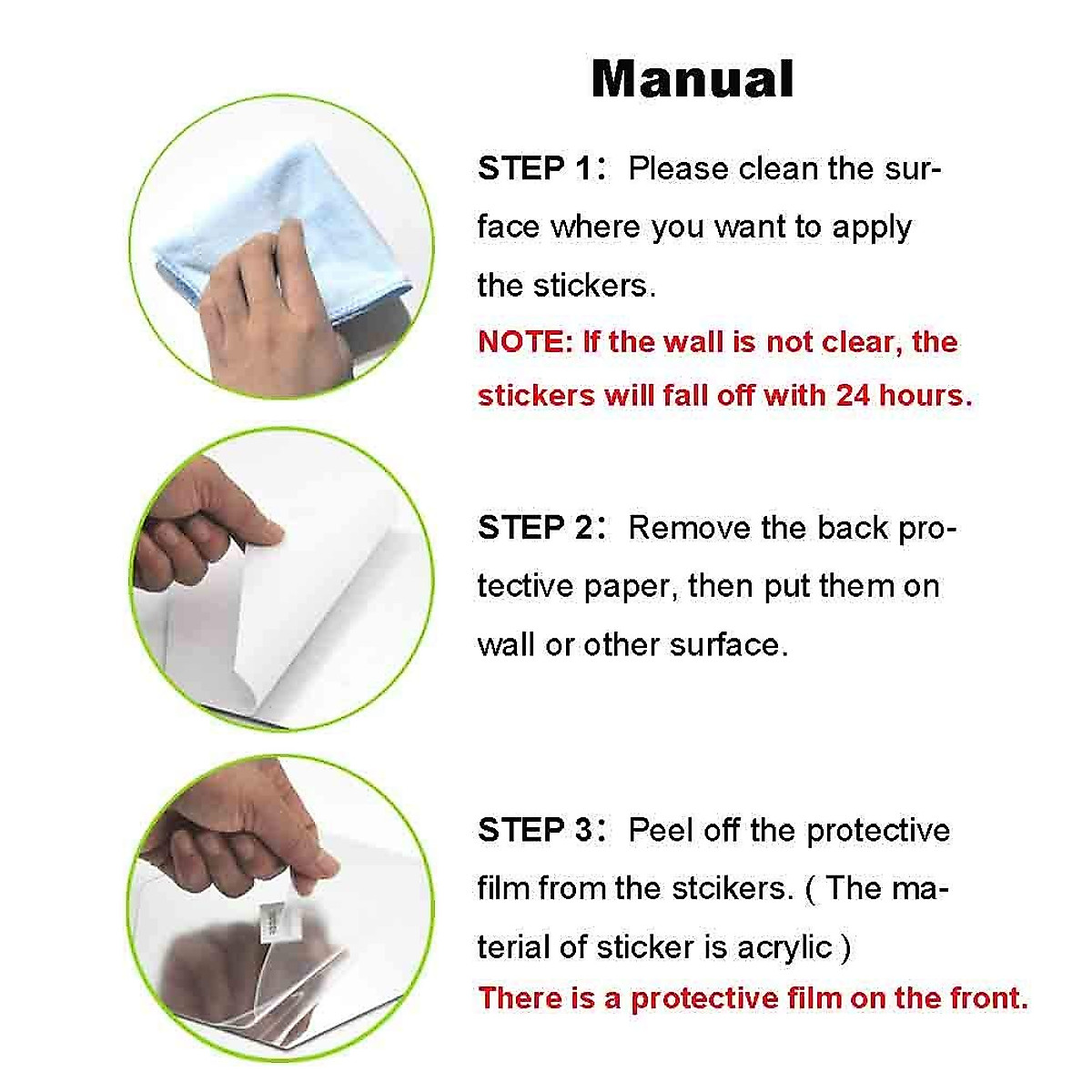 Manual

STEP 1： Please clean the surface where you want to apply the stickers.
NOTE: If the wall is not clear, the stickers will fall off with 24 hours.

STEP 2： Remove the back protective paper, then put them on wall or other surface.

STEP 3： Peel off the protective film from the stcikers. ( The material of sticker is acrylic )
There is a protective film on the front.