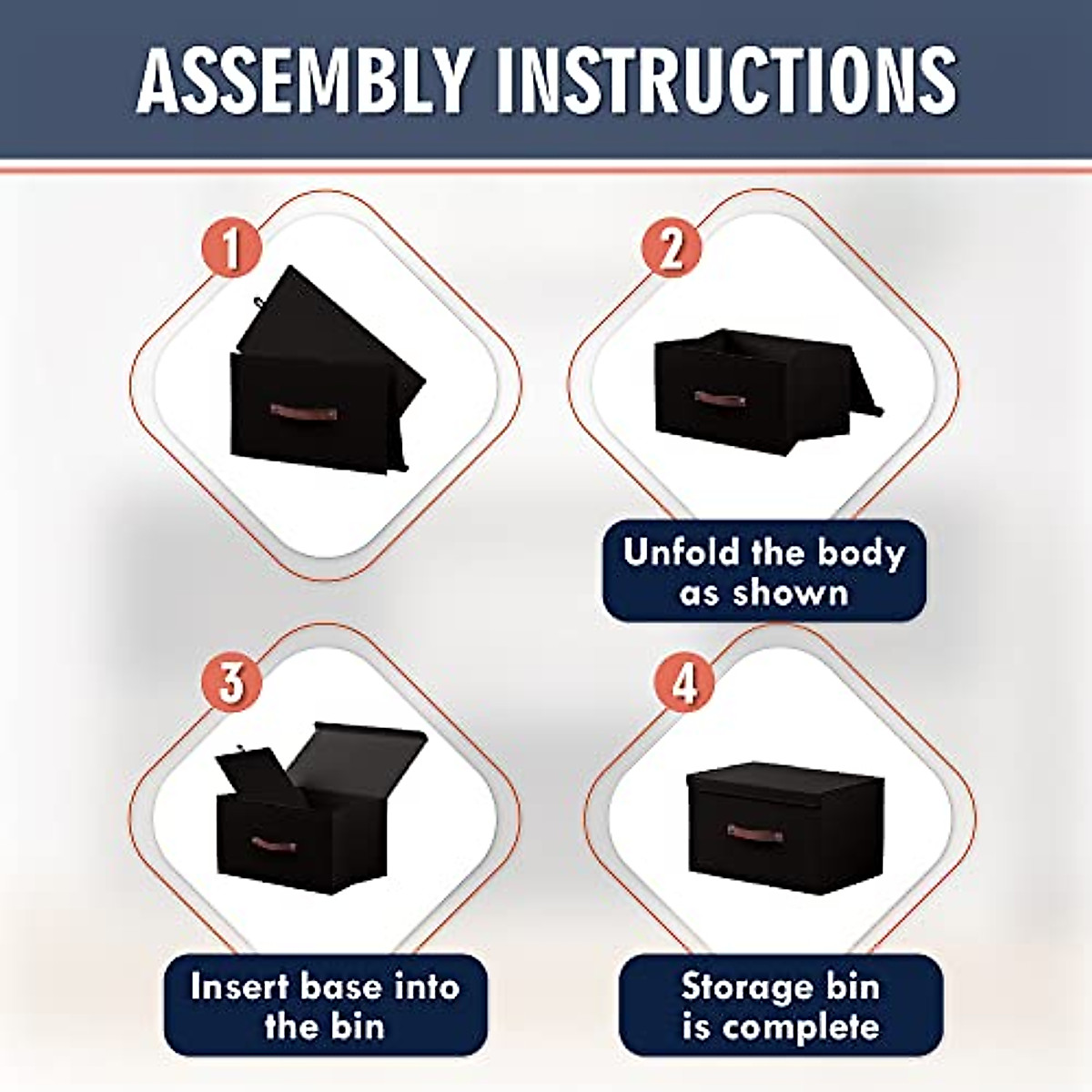 ASSEMBLY INSTRUCTIONS

1

2

Unfold the body as shown

3

Insert base into the bin

4

Storage bin is complete