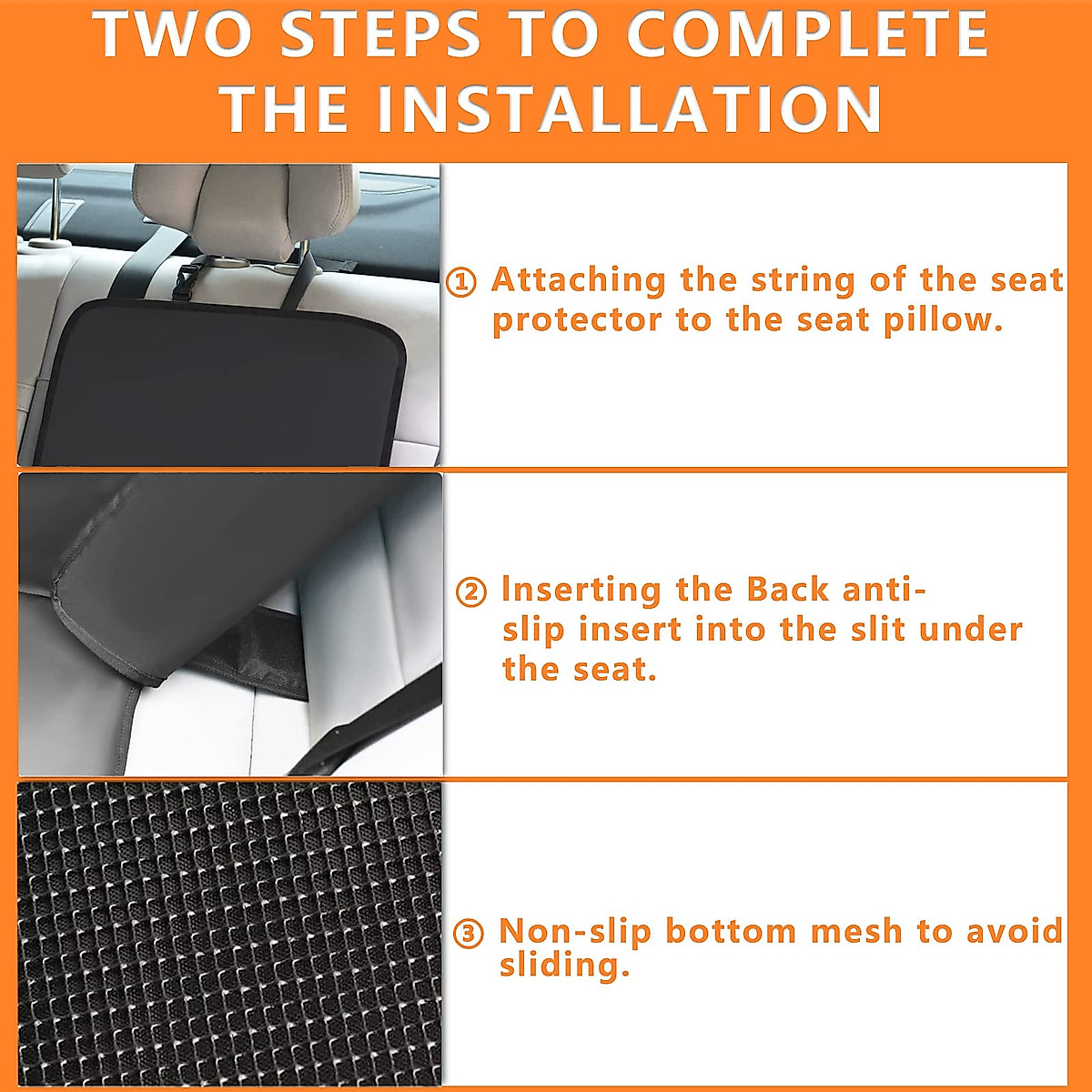 TWO STEPS TO COMPLETE THE INSTALLATION

① Attaching the string of the seat protector to the seat pillow.

② Inserting the Back anti-slip insert into the slit under the seat.

③ Non-slip bottom mesh to avoid sliding.