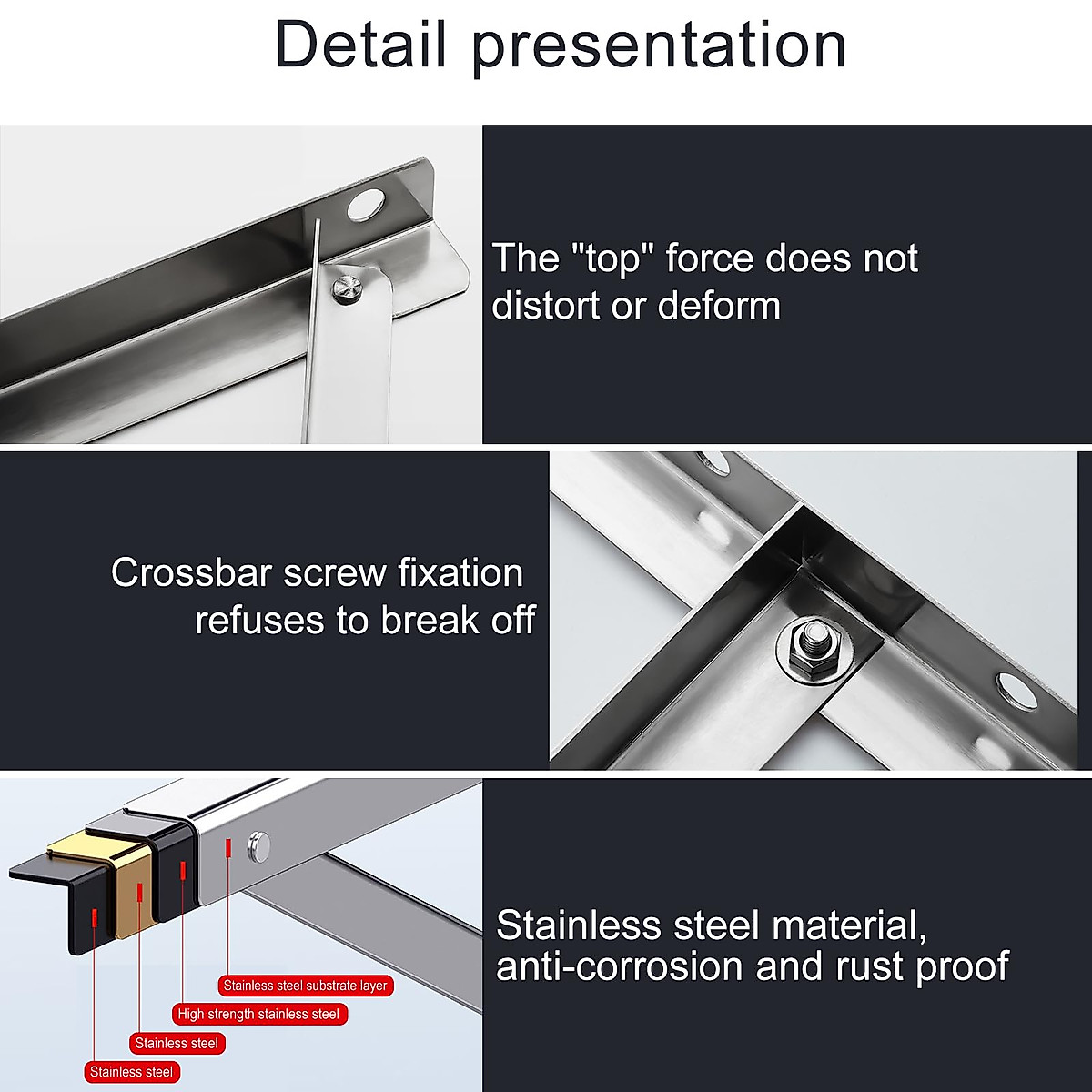 Detail presentation

The "top" force does not distort or deform

Crossbar screw fixation refuses to break off

Stainless steel substrate layer

High strength stainless steel

Stainless steel

Stainless steel

Stainless steel material, anti-corrosion and rust proof