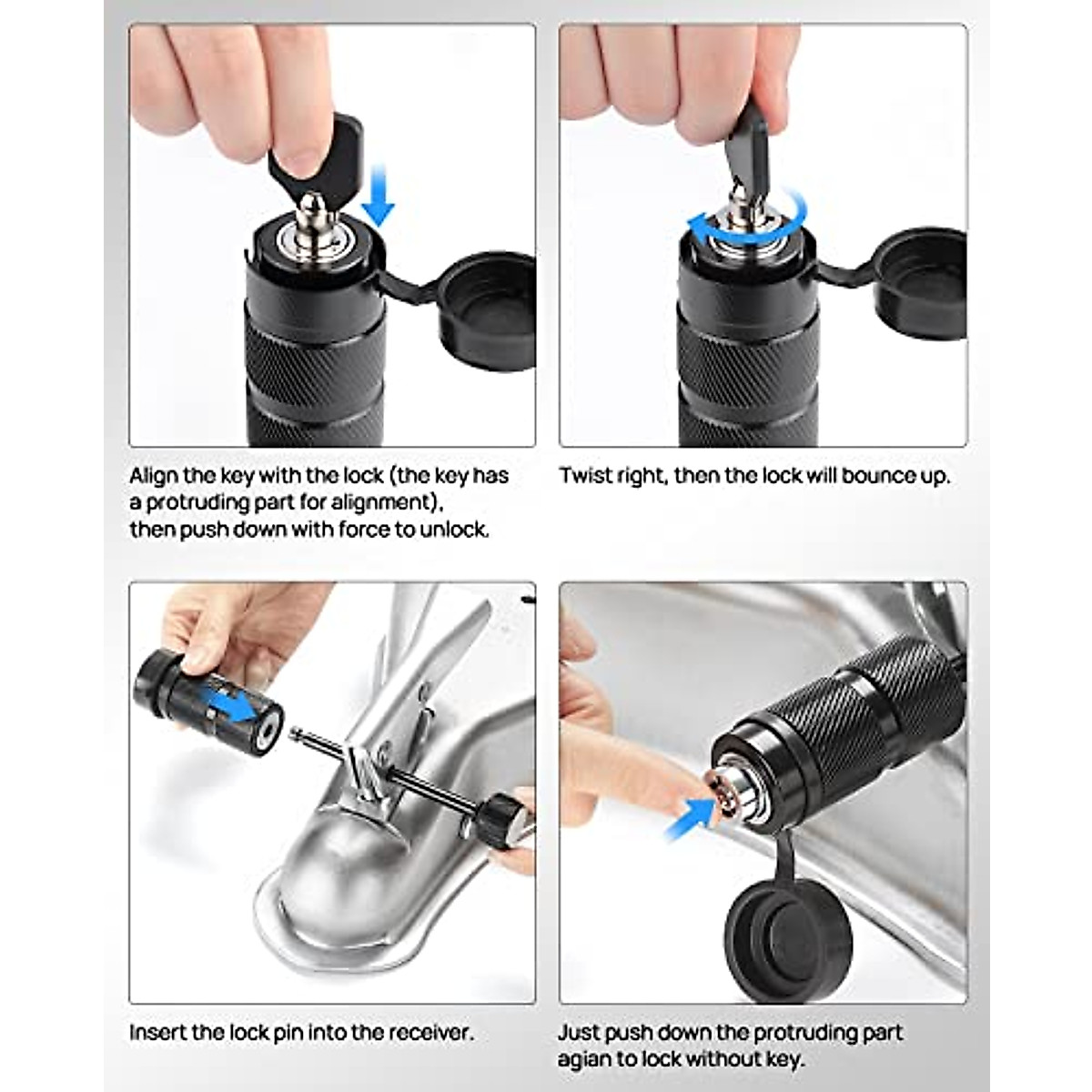 Align the key with the lock (the key has a protruding part for alignment), then push down with force to unlock.

Twist right, then the lock will bounce up.

Insert the lock pin into the receiver.

Just push down the protruding part agian to lock without key.