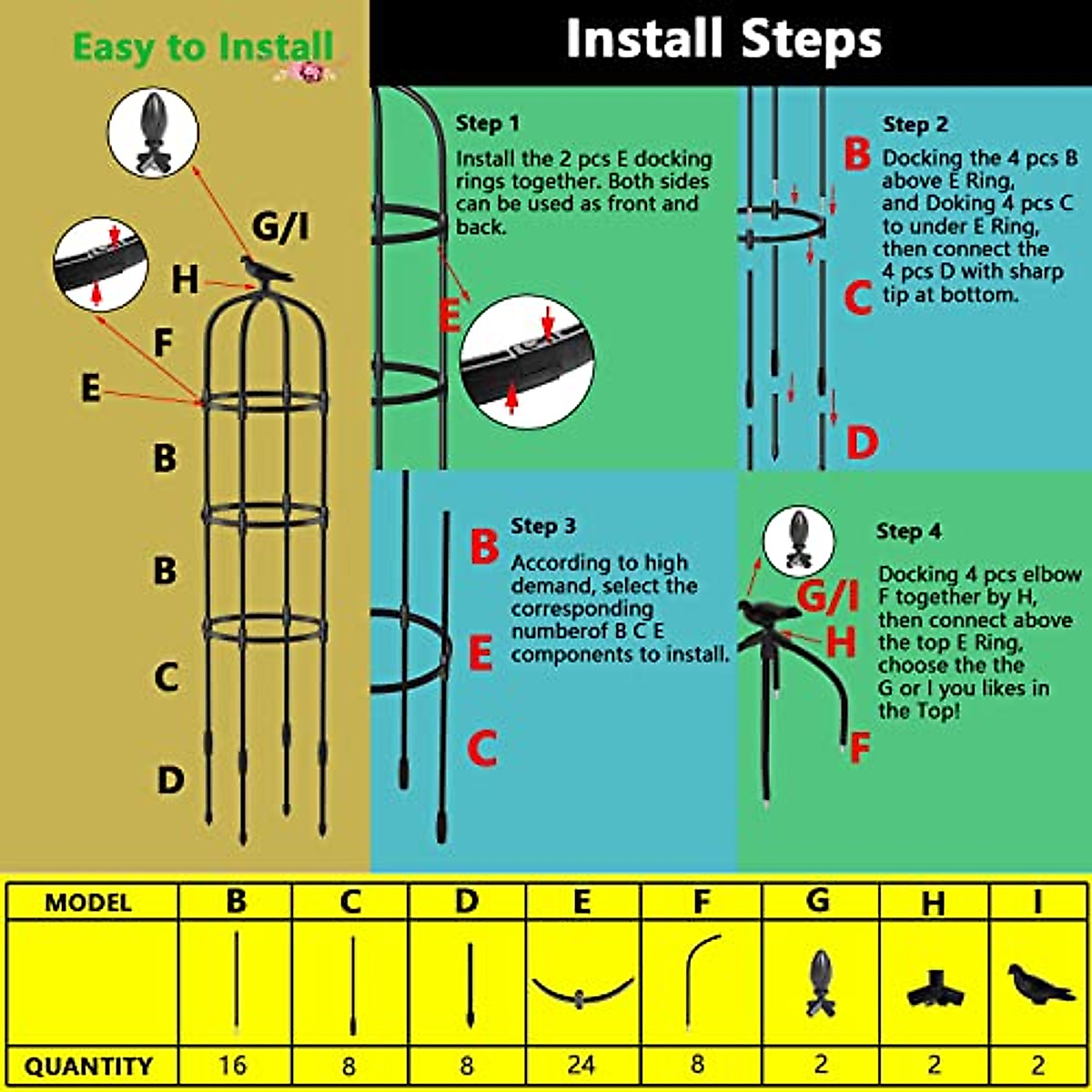 Easy to Install

G/I
H
F
E
B
B
C
D

Install Steps

Step 1
Install the 2 pcs E docking rings together. Both sides can be used as front and back.

E

Step 2
B
Docking the 4 pcs B above E Ring, and Doking 4 pcs C to under E Ring, then connect the 4 pcs D with sharp tip at bottom.
C
D

Step 3
B
According to high demand, select the corresponding numberof B C E components to install.
E
C

Step 4
G/I
H
F
Docking 4 pcs elbow F together by H, then connect above the top E Ring, choose the the G or I you likes in the Top!

| MODEL | B | C | D | E | F | G | H | I |
|---|---|---|---|---|---|---|---|---|
| | | | | | | | | |
| QUANTITY | 16 | 8 | 8 | 24 | 8 | 2 | 2 | 2 |