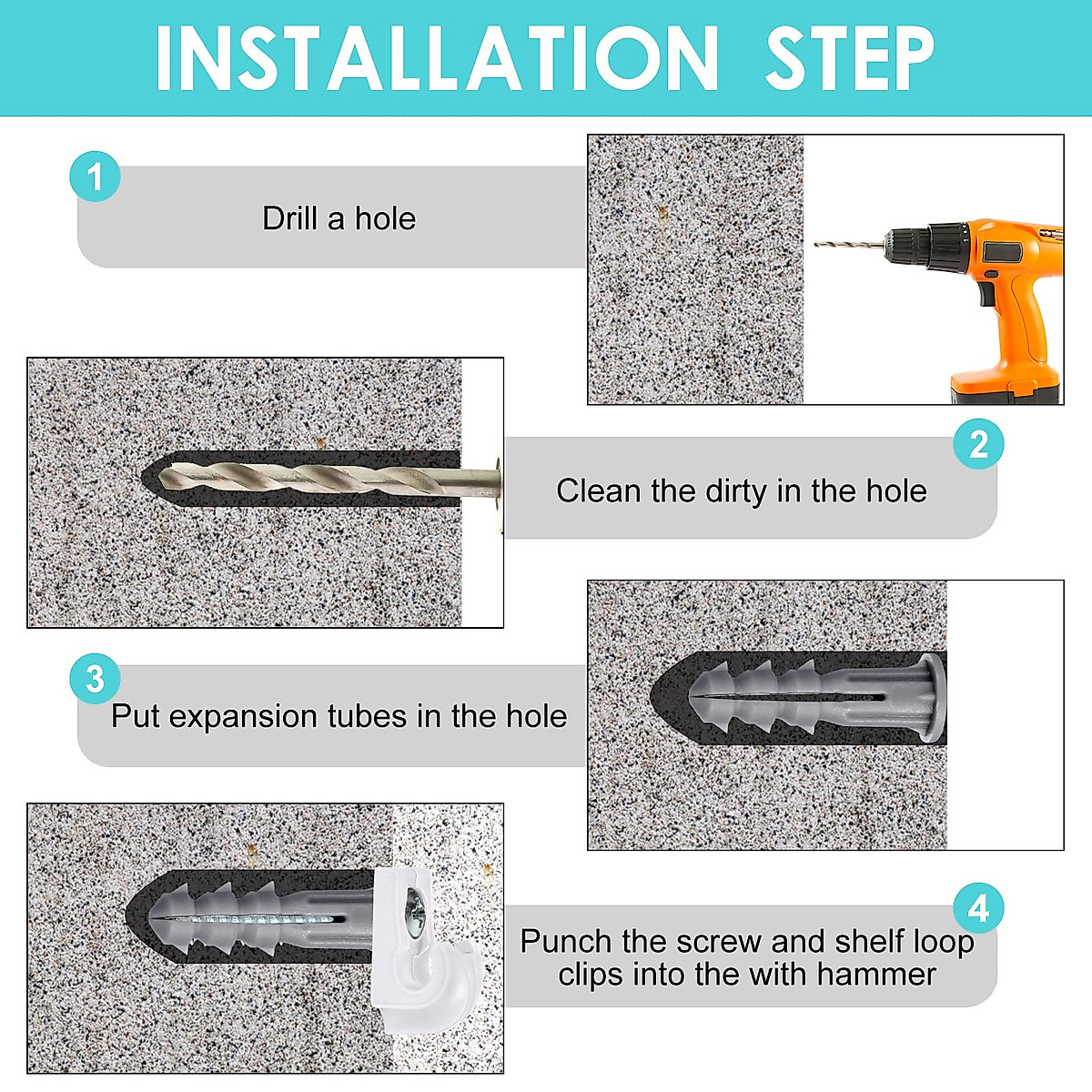 INSTALLATION STEP

1

Drill a hole

2

Clean the dirty in the hole

3

Put expansion tubes in the hole

4

Punch the screw and shelf loop clips into the with hammer