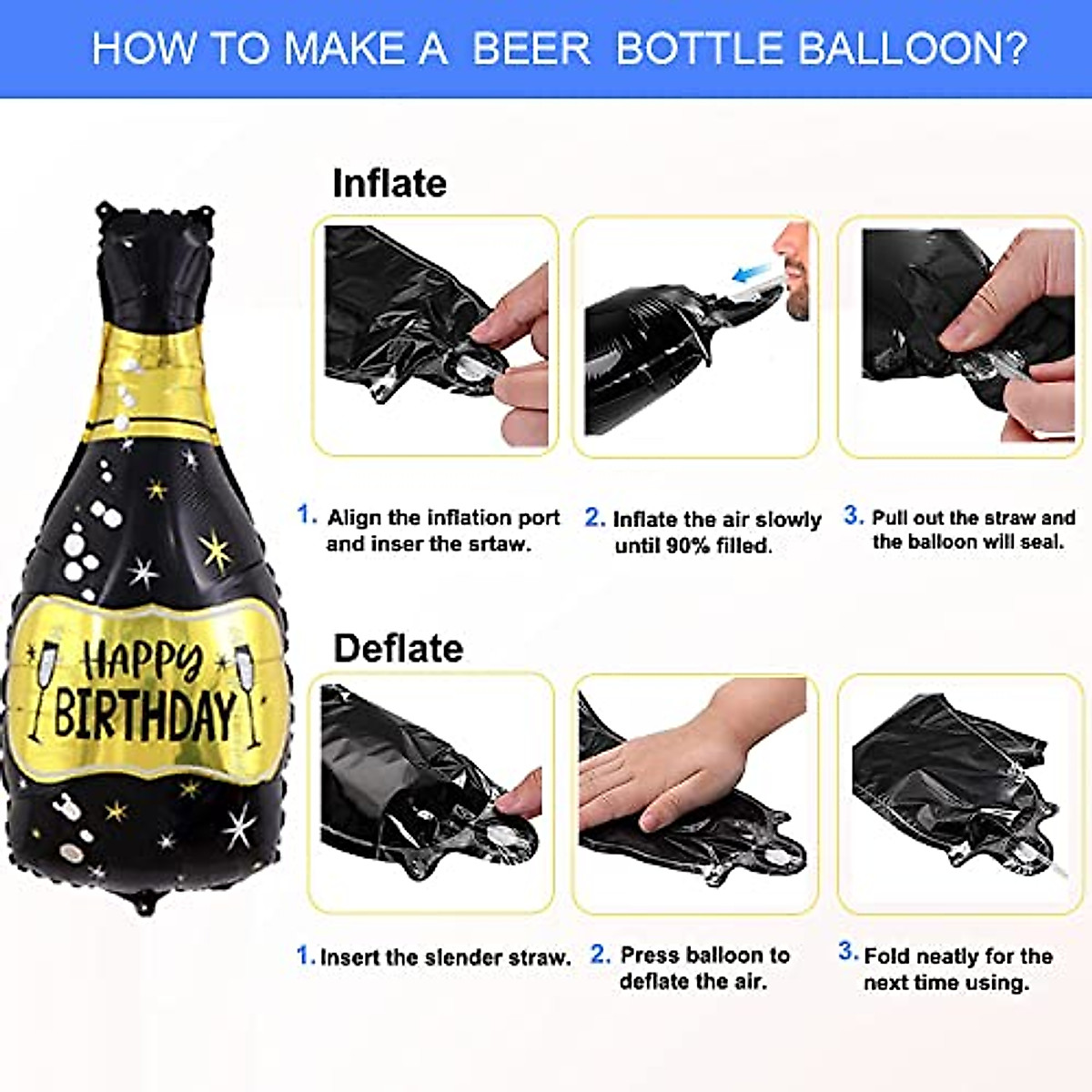 HOW TO MAKE A BEER BOTTLE BALLOON?

HAPPY BIRTHDAY

Inflate

1. Align the inflation port and inser the srtaw.

2. Inflate the air slowly until 90% filled.

3. Pull out the straw and the balloon will seal.

Deflate

1. Insert the slender straw.

2. Press balloon to deflate the air.

3. Fold neatly for the next time using.