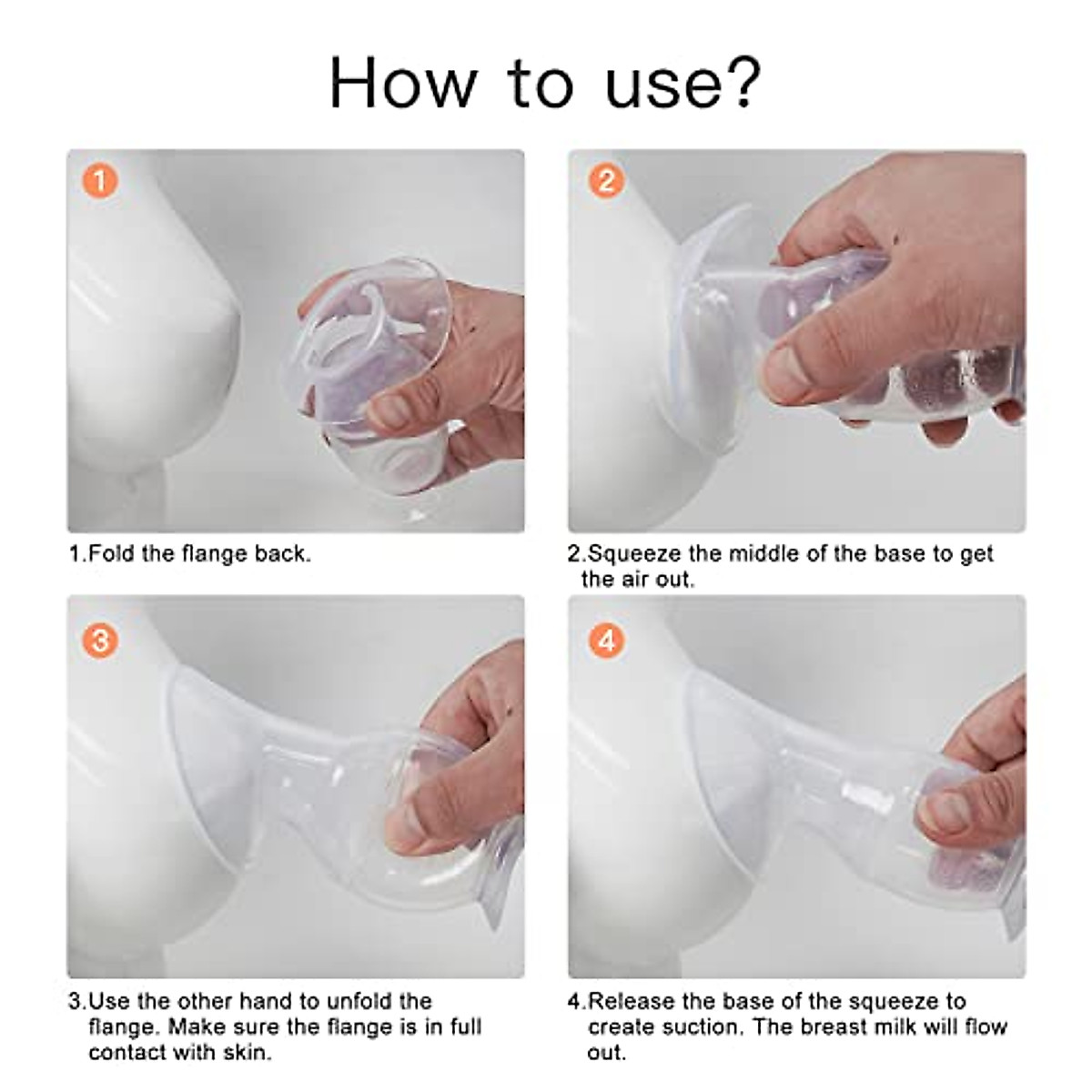 How to use?

1

1.Fold the flange back.

2

2.Squeeze the middle of the base to get the air out.

3

3.Use the other hand to unfold the flange. Make sure the flange is in full contact with skin.

4

4.Release the base of the squeeze to create suction. The breast milk will flow out.