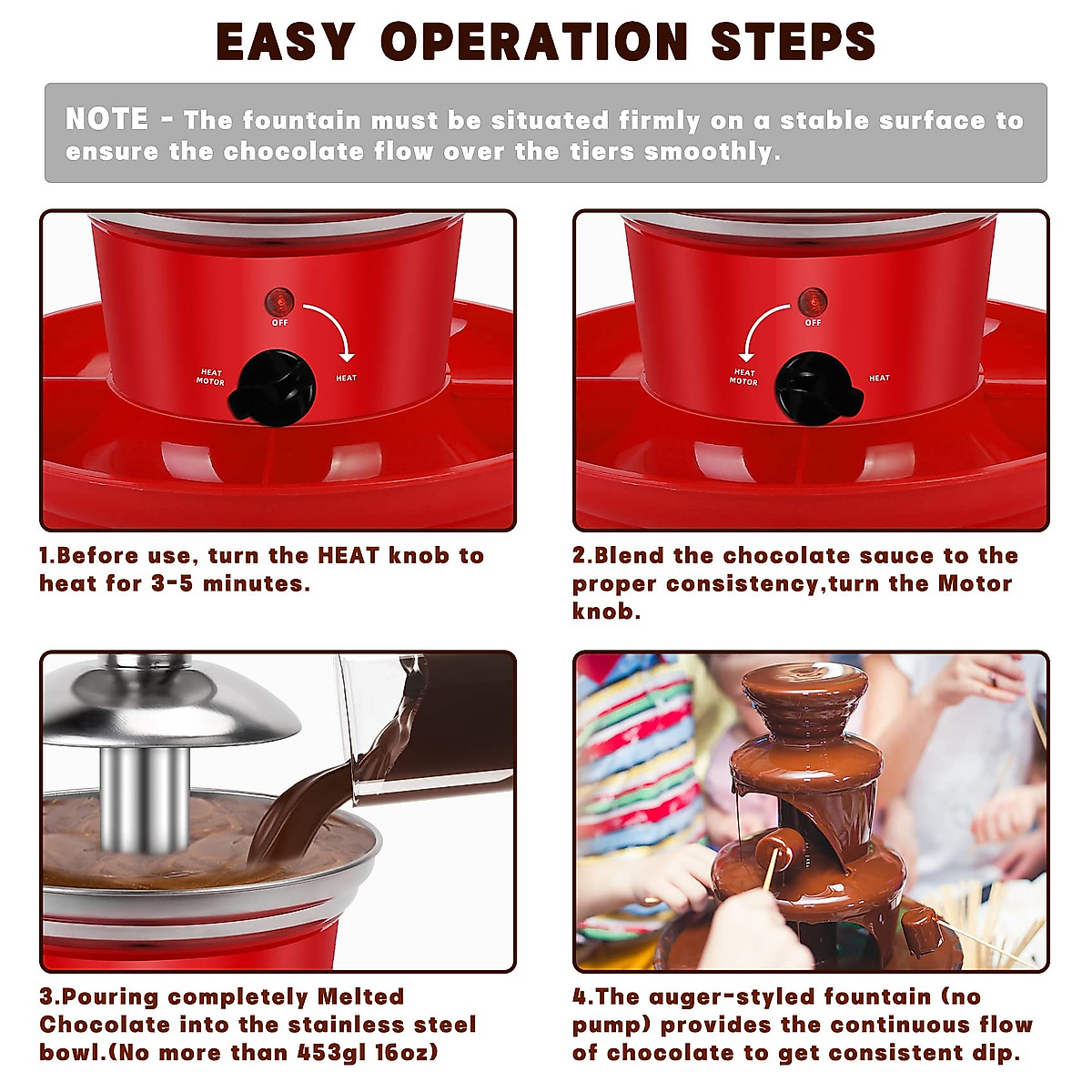 EASY OPERATION STEPS

NOTE - The fountain must be situated firmly on a stable surface to ensure the chocolate flow over the tiers smoothly.

OFF
HEAT MOTOR
HEAT

1.Before use, turn the HEAT knob to heat for 3-5 minutes.

OFF
HEAT MOTOR
HEAT

2.Blend the chocolate sauce to the proper consistency,turn the Motor knob.

3.Pouring completely Melted Chocolate into the stainless steel bowl.(No more than 453gl 16oz)

4.The auger-styled fountain (no pump) provides the continuous flow of chocolate to get consistent dip.