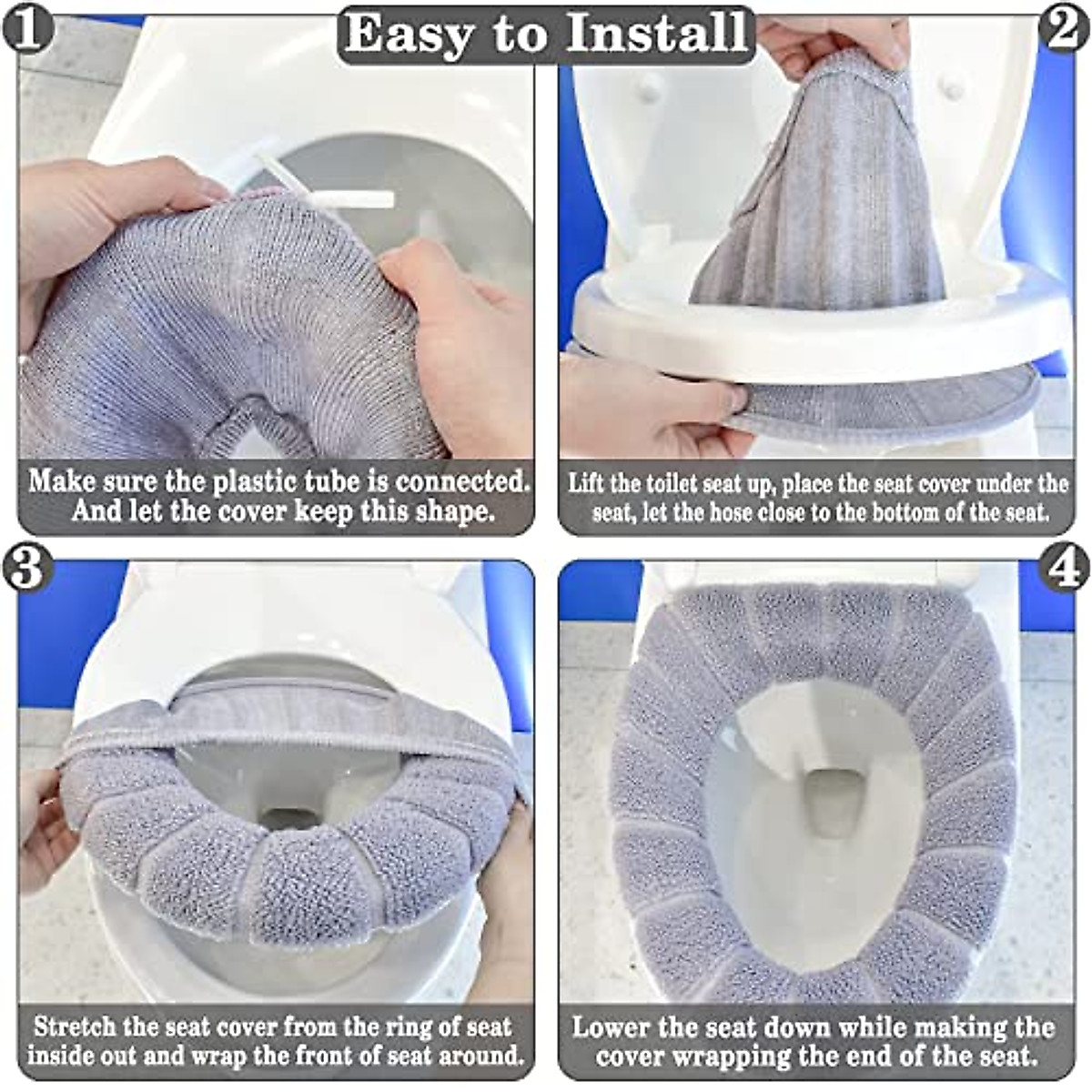 Easy to Install

1

Make sure the plastic tube is connected. And let the cover keep this shape.

2

Lift the toilet seat up, place the seat cover under the seat, let the hose close to the bottom of the seat.

3

Stretch the seat cover from the ring of seat inside out and wrap the front of seat around.

4

Lower the seat down while making the cover wrapping the end of the seat.