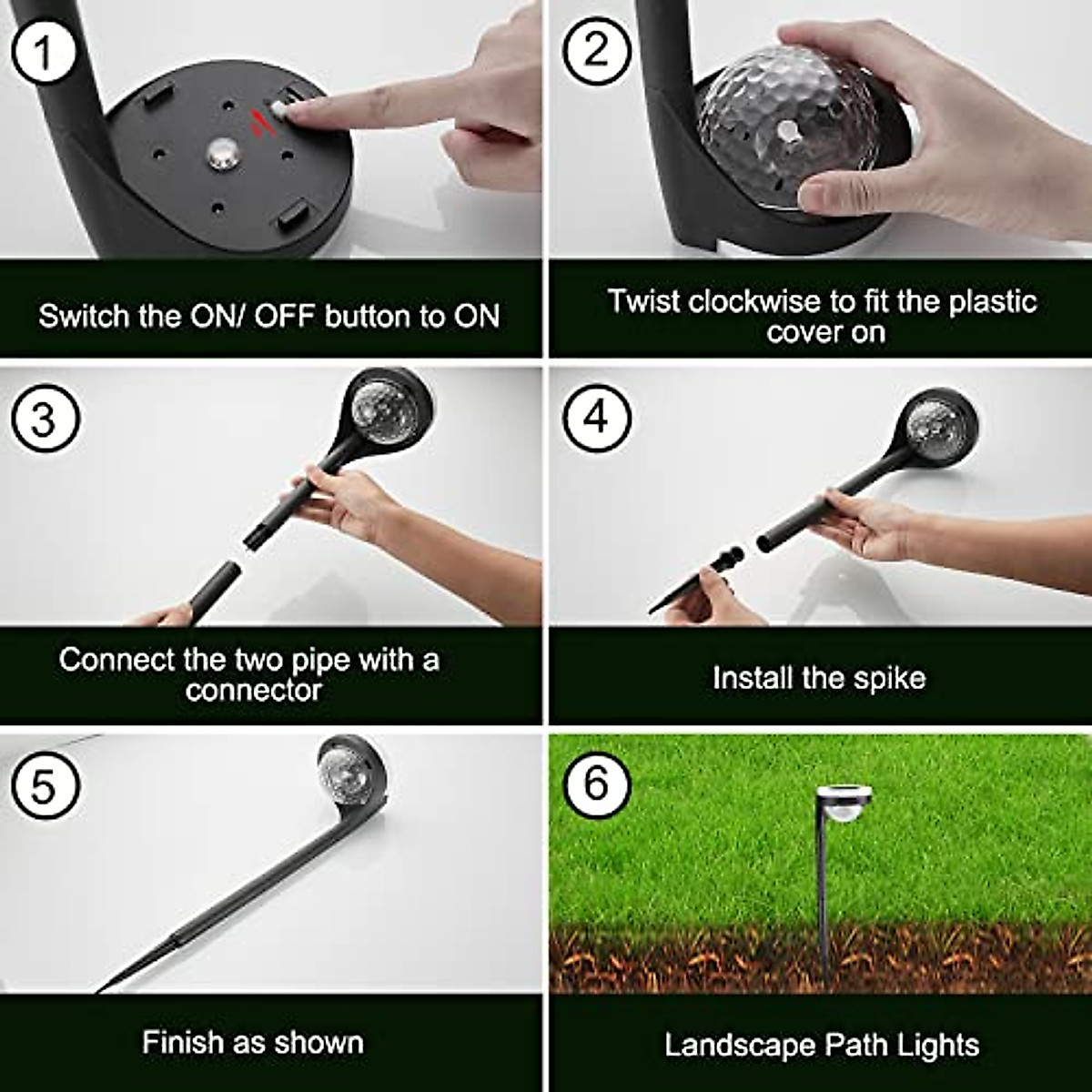 1

Switch the ON/ OFF button to ON

2

Twist clockwise to fit the plastic cover on

3

Connect the two pipe with a connector

4

Install the spike

5

Finish as shown

6

Landscape Path Lights