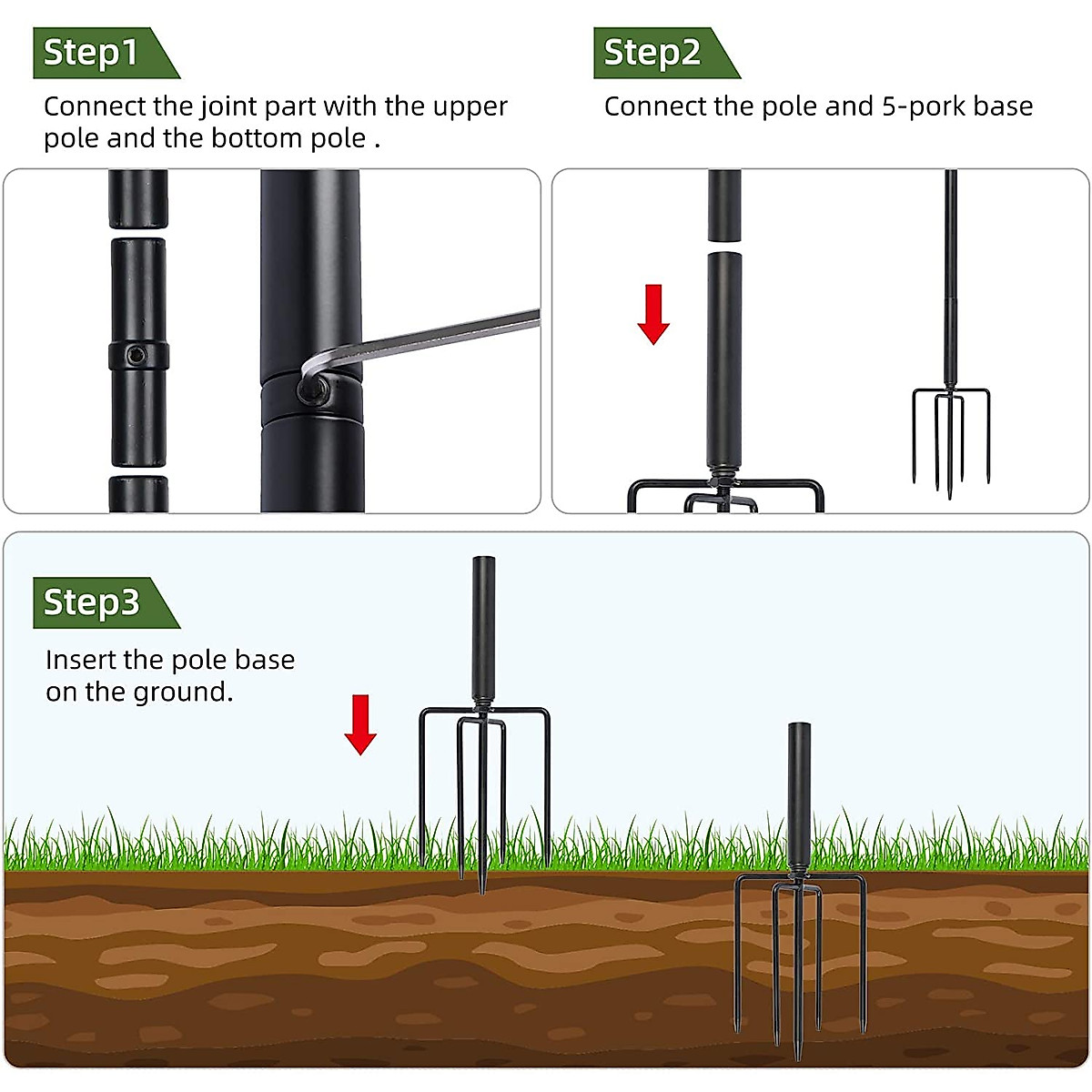 Step1

Connect the joint part with the upper pole and the bottom pole .

Step2

Connect the pole and 5-pork base

Step3

Insert the pole base on the ground.