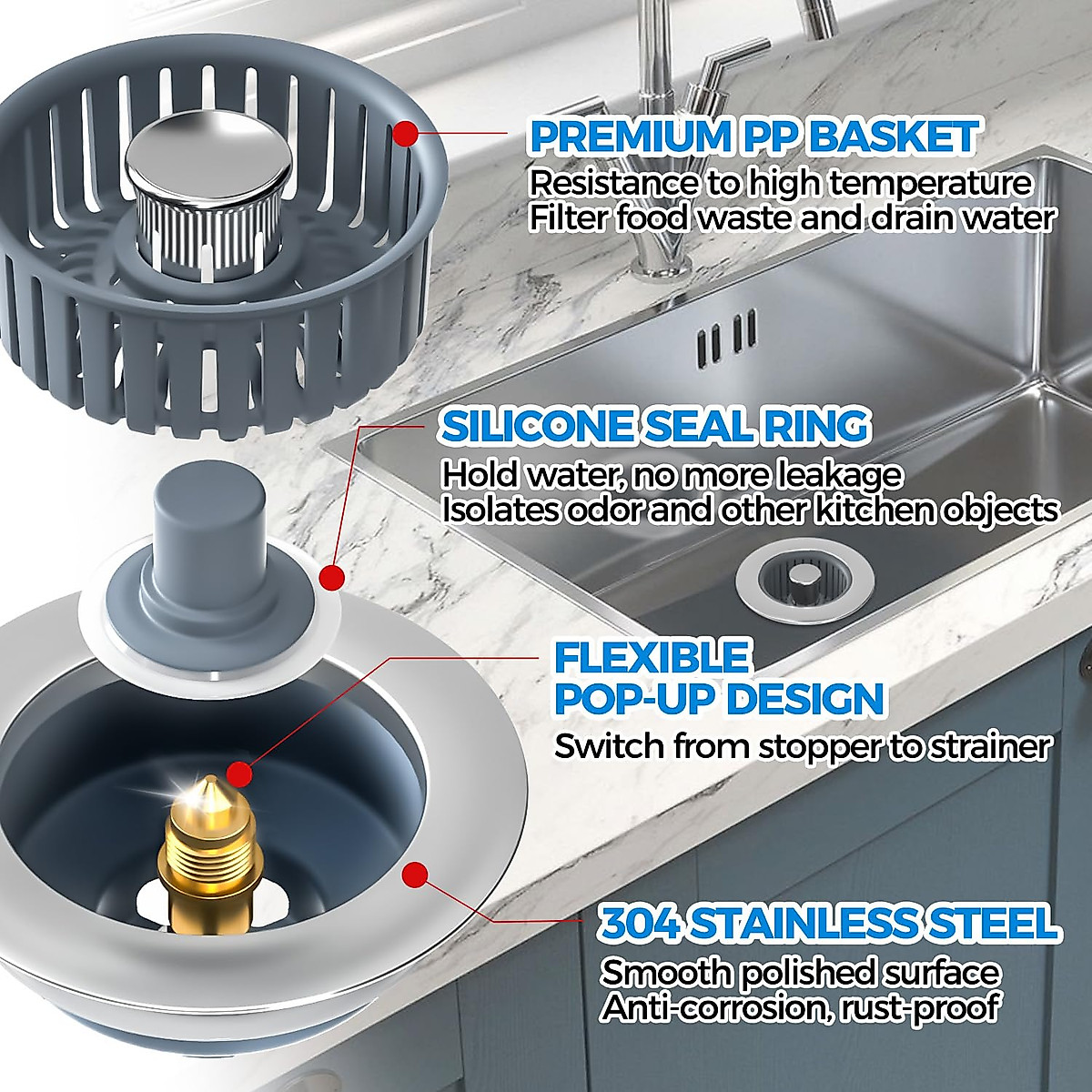 PREMIUM PP BASKET
Resistance to high temperature
Filter food waste and drain water

SILICONE SEAL RING
Hold water, no more leakage
Isolates odor and other kitchen objects

FLEXIBLE POP-UP DESIGN
Switch from stopper to strainer

304 STAINLESS STEEL
Smooth polished surface
Anti-corrosion, rust-proof