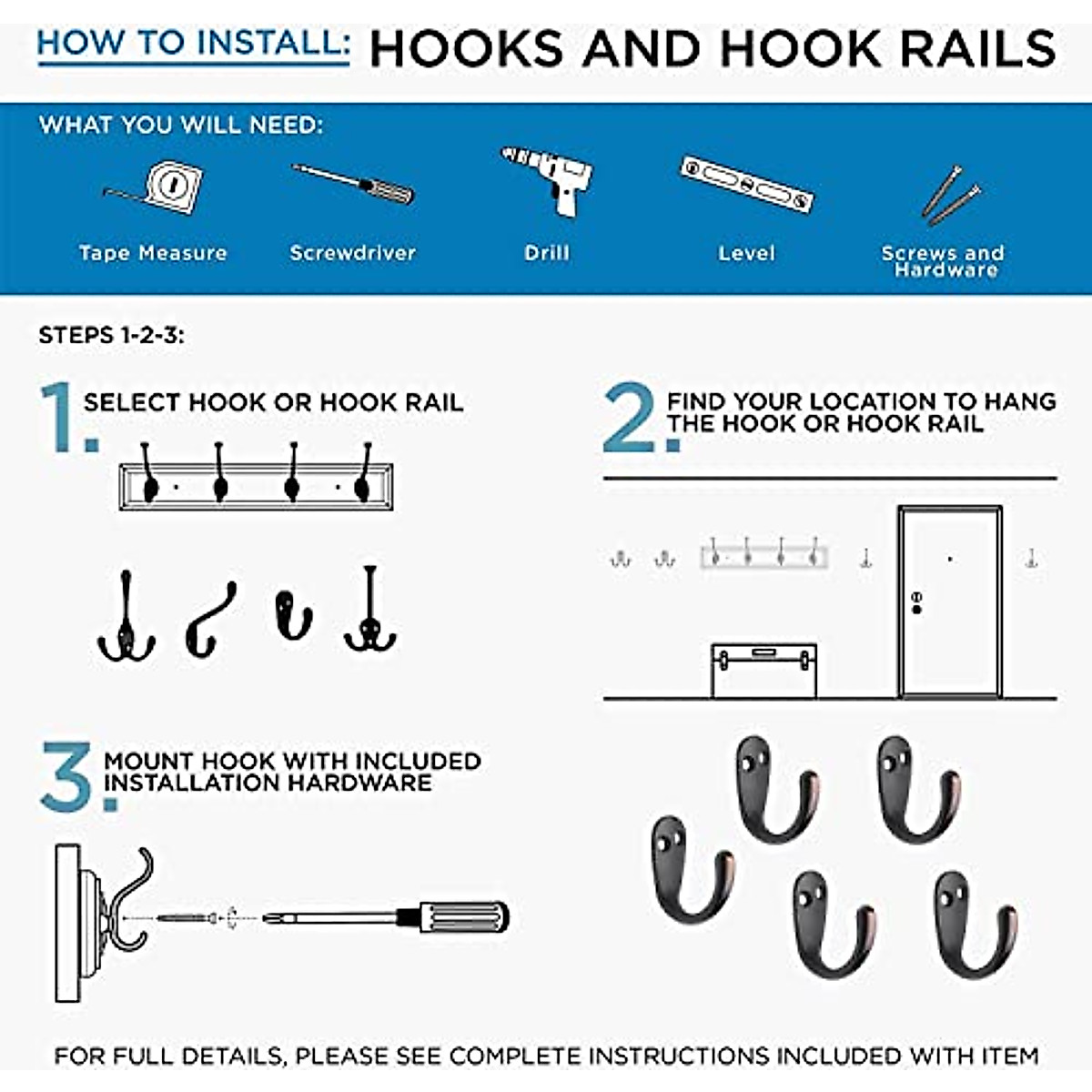 HOW TO INSTALL: HOOKS AND HOOK RAILS

WHAT YOU WILL NEED:

Tape Measure

Screwdriver

Drill

Level

Screws and Hardware

STEPS 1-2-3:

1. SELECT HOOK OR HOOK RAIL

2. FIND YOUR LOCATION TO HANG THE HOOK OR HOOK RAIL

3. MOUNT HOOK WITH INCLUDED INSTALLATION HARDWARE

FOR FULL DETAILS, PLEASE SEE COMPLETE INSTRUCTIONS INCLUDED WITH ITEM