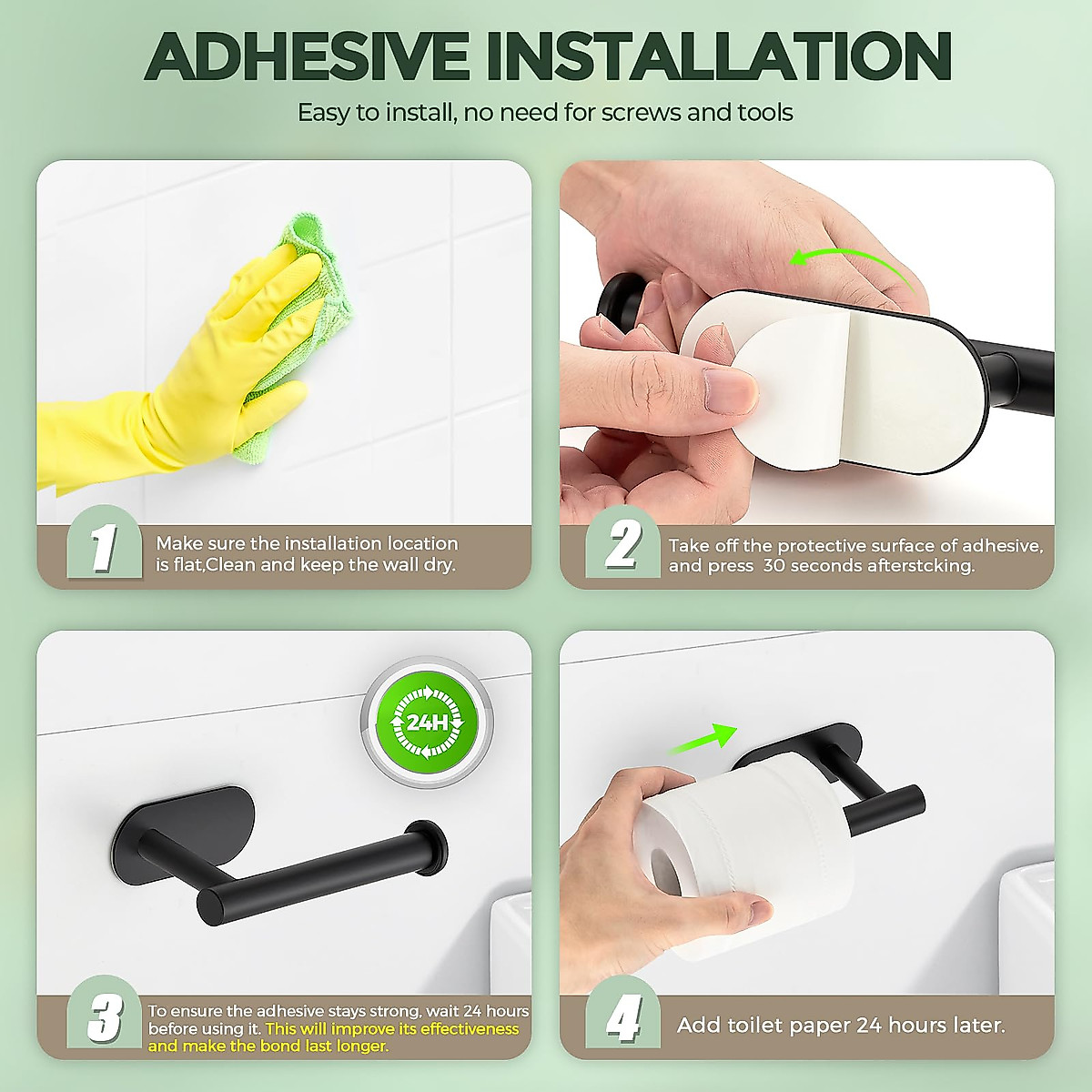 ADHESIVE INSTALLATION

Easy to install, no need for screws and tools

1 Make sure the installation location is flat,Clean and keep the wall dry.

2 Take off the protective surface of adhesive, and press 30 seconds afterstcking.

24H

3 To ensure the adhesive stays strong, wait 24 hours before using it. This will improve its effectiveness and make the bond last longer.

4 Add toilet paper 24 hours later.