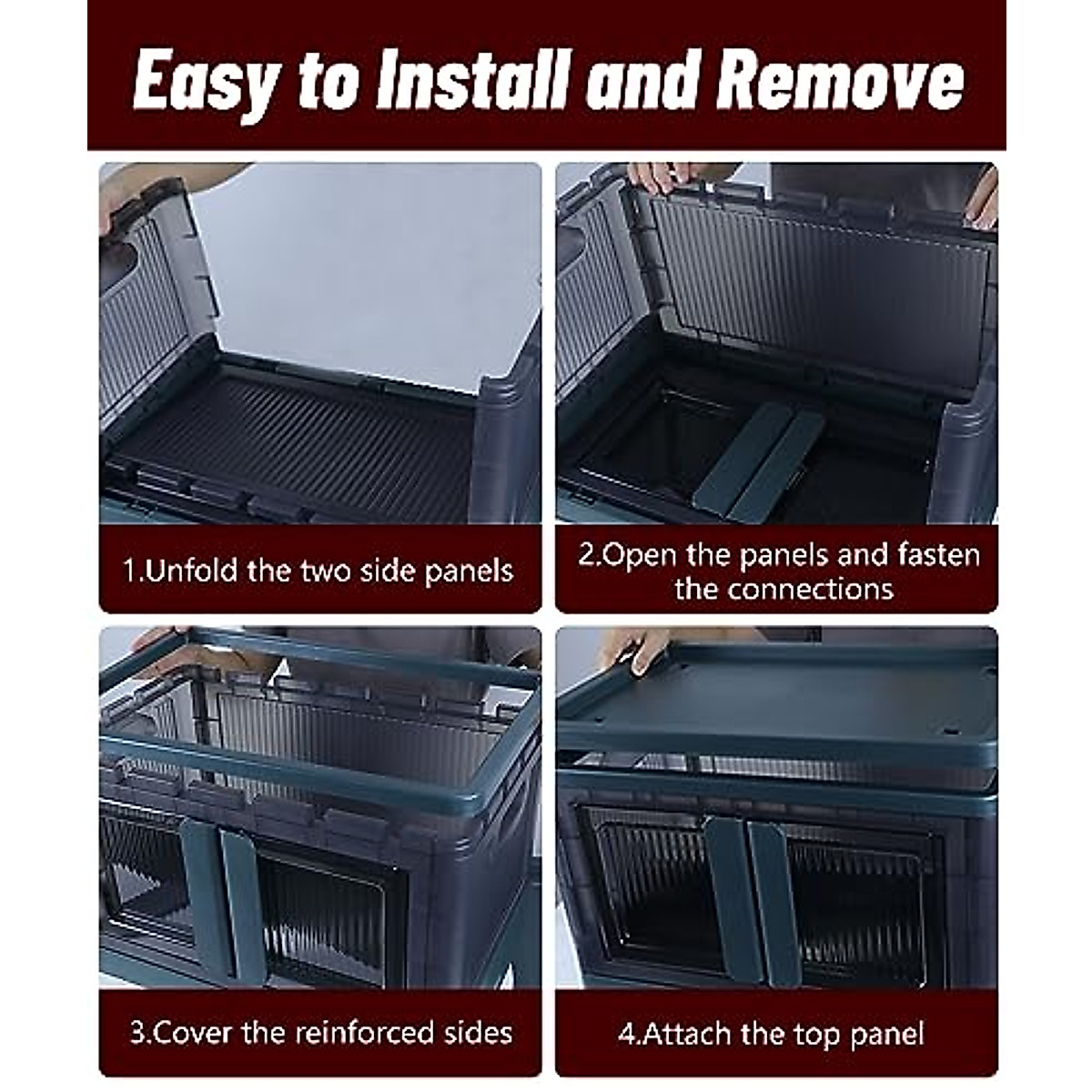 Easy to Install and Remove

1.Unfold the two side panels

2.Open the panels and fasten the connections

3.Cover the reinforced sides

4.Attach the top panel