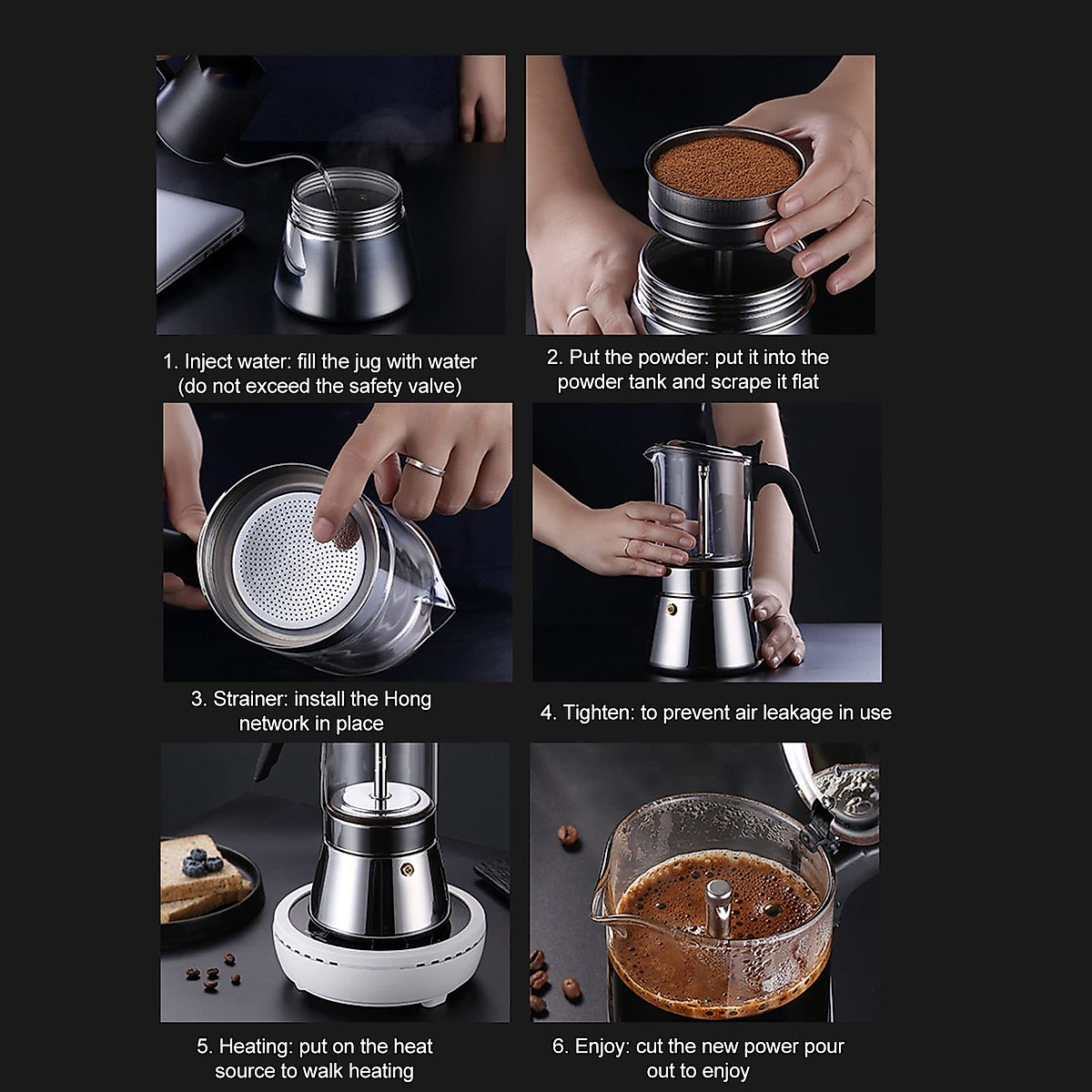 1. Inject water: fill the jug with water (do not exceed the safety valve)

2. Put the powder: put it into the powder tank and scrape it flat

3. Strainer: install the Hong network in place

4. Tighten: to prevent air leakage in use

5. Heating: put on the heat source to walk heating

6. Enjoy: cut the new power pour out to enjoy