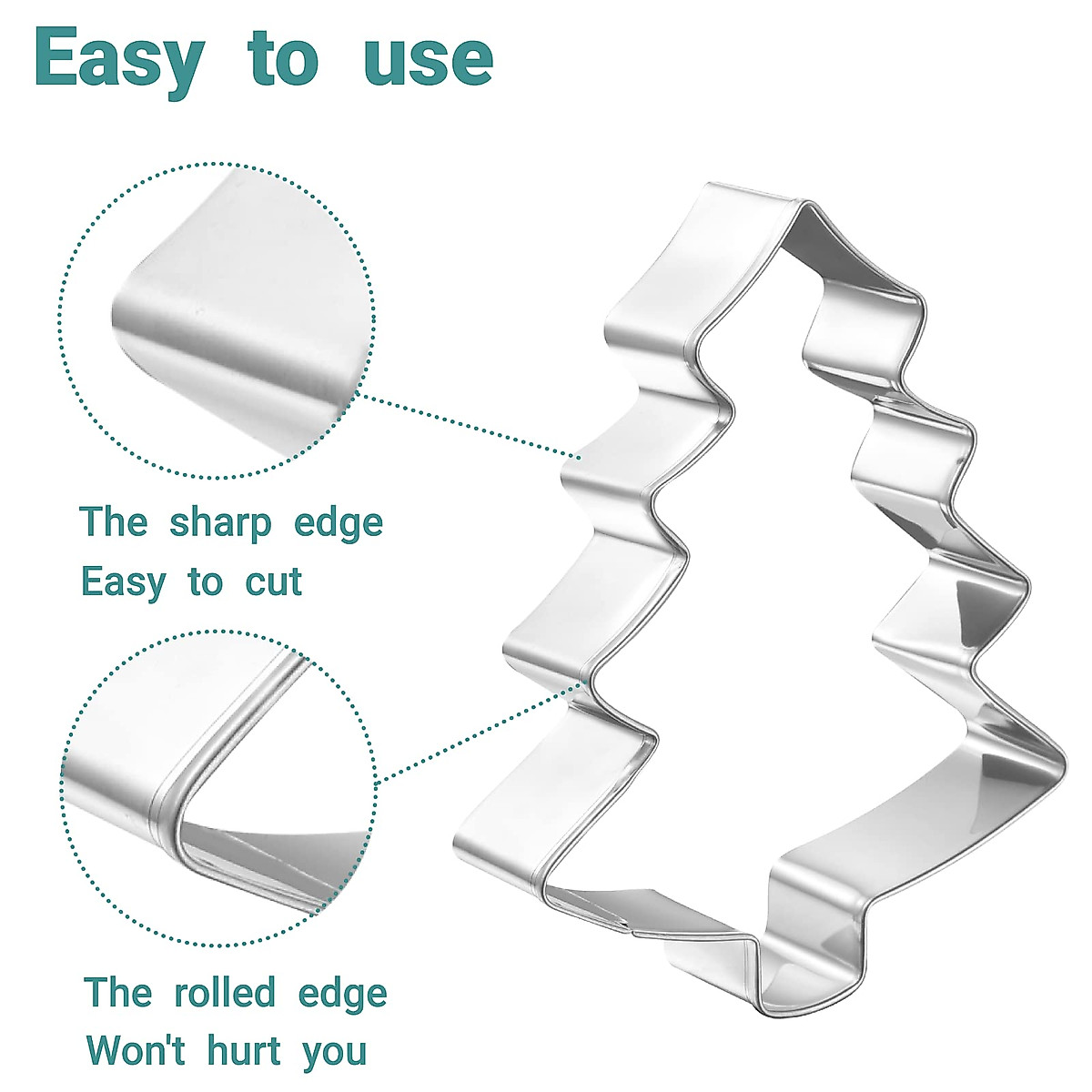 Easy to use

The sharp edge
Easy to cut

The rolled edge
Won't hurt you