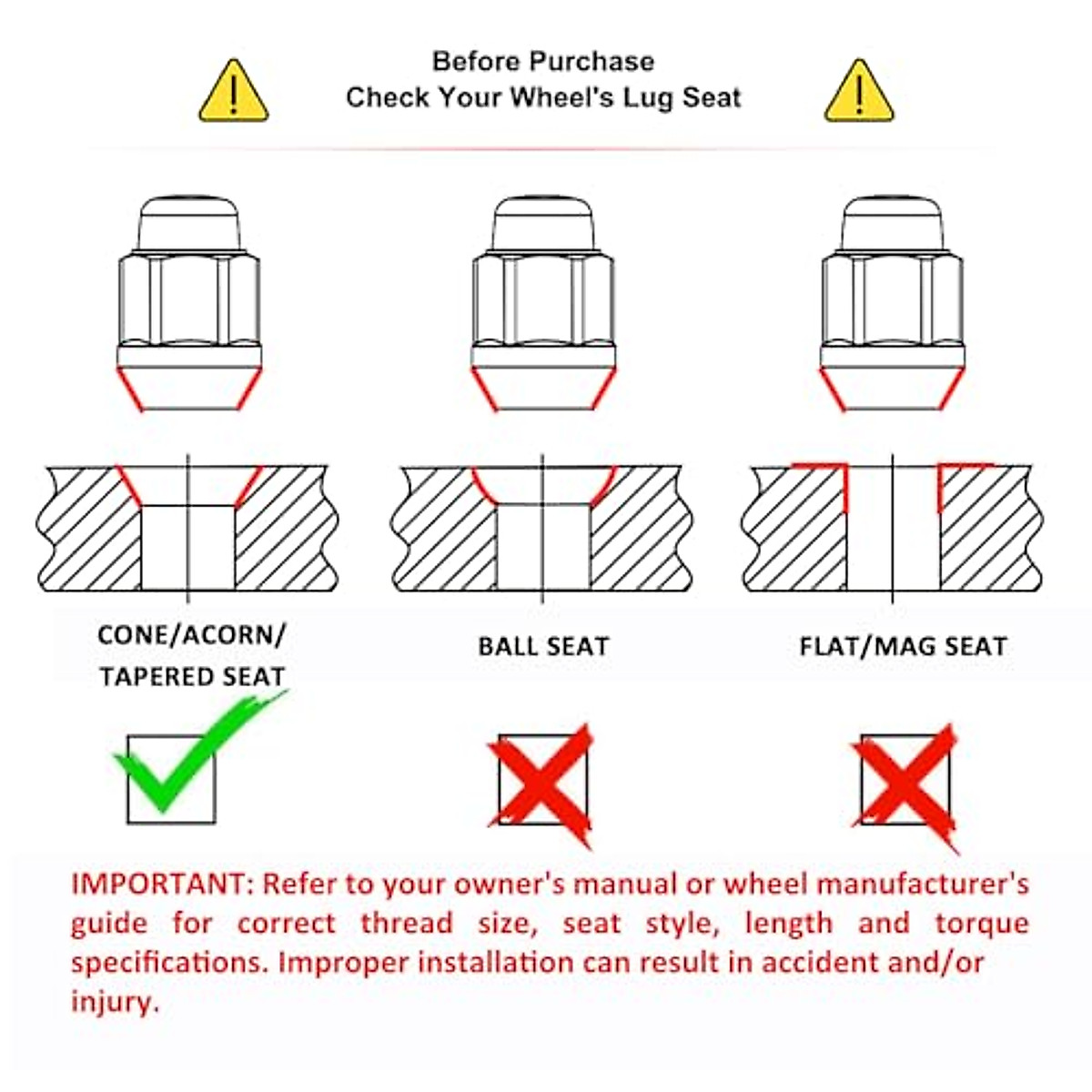 Before Purchase
Check Your Wheel's Lug Seat

CONE/ACORN/ TAPERED SEAT

BALL SEAT

FLAT/MAG SEAT

IMPORTANT: Refer to your owner's manual or wheel manufacturer's guide for correct thread size, seat style, length and torque specifications. Improper installation can result in accident and/or injury.