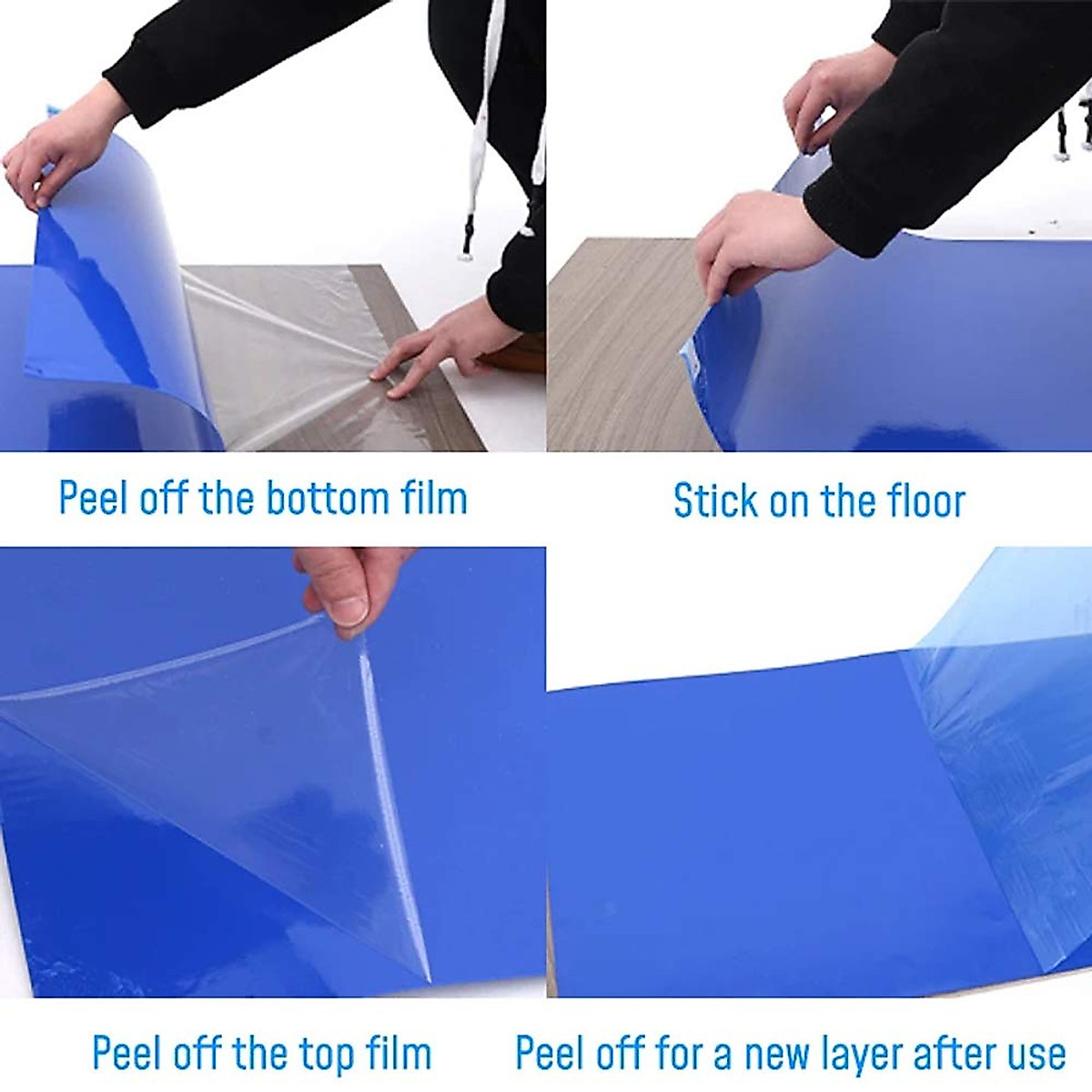 Peel off the bottom film

Stick on the floor

Peel off the top film

Peel off for a new layer after use