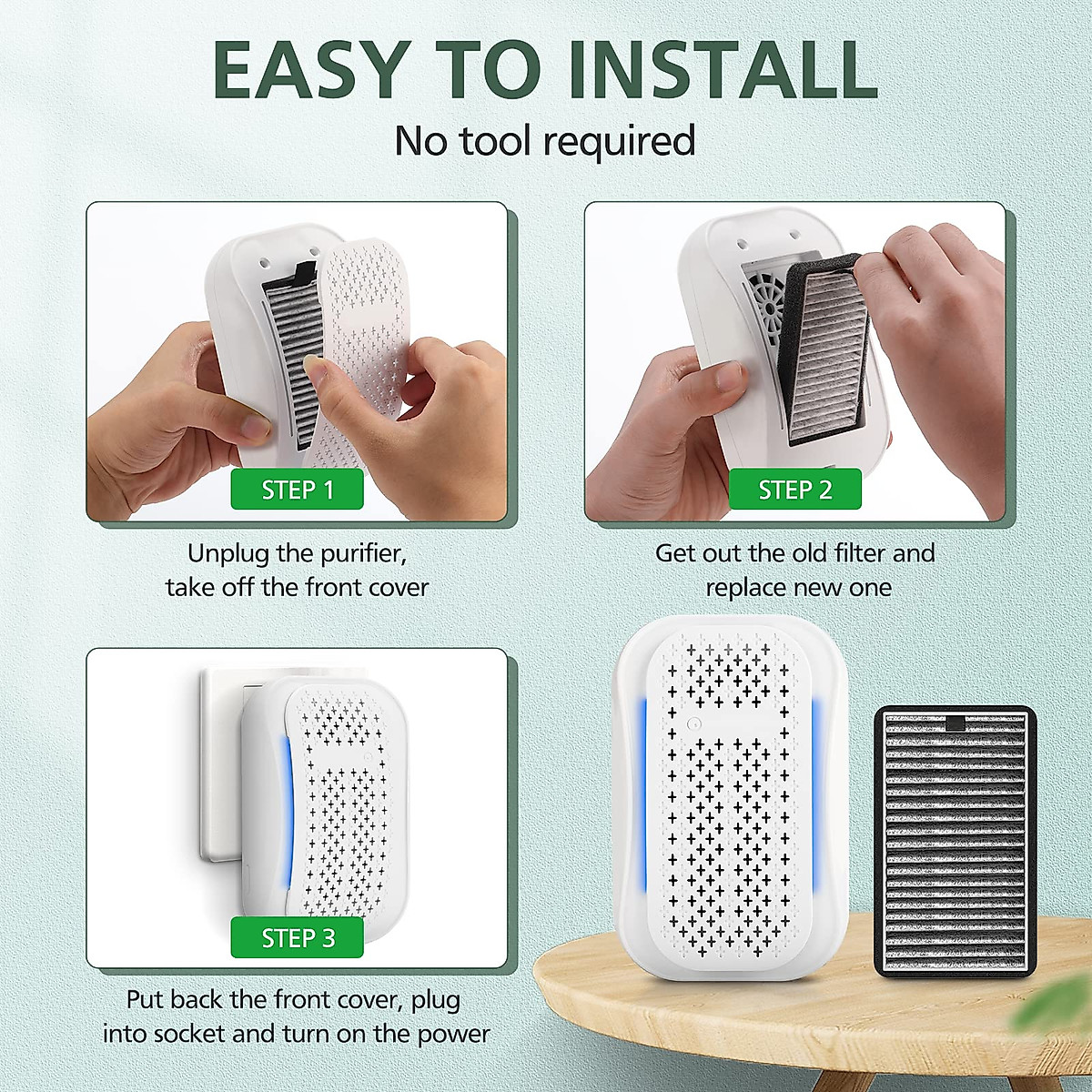 EASY TO INSTALL

No tool required

STEP 1

Unplug the purifier, take off the front cover

STEP 2

Get out the old filter and replace new one

STEP 3

Put back the front cover, plug into socket and turn on the power