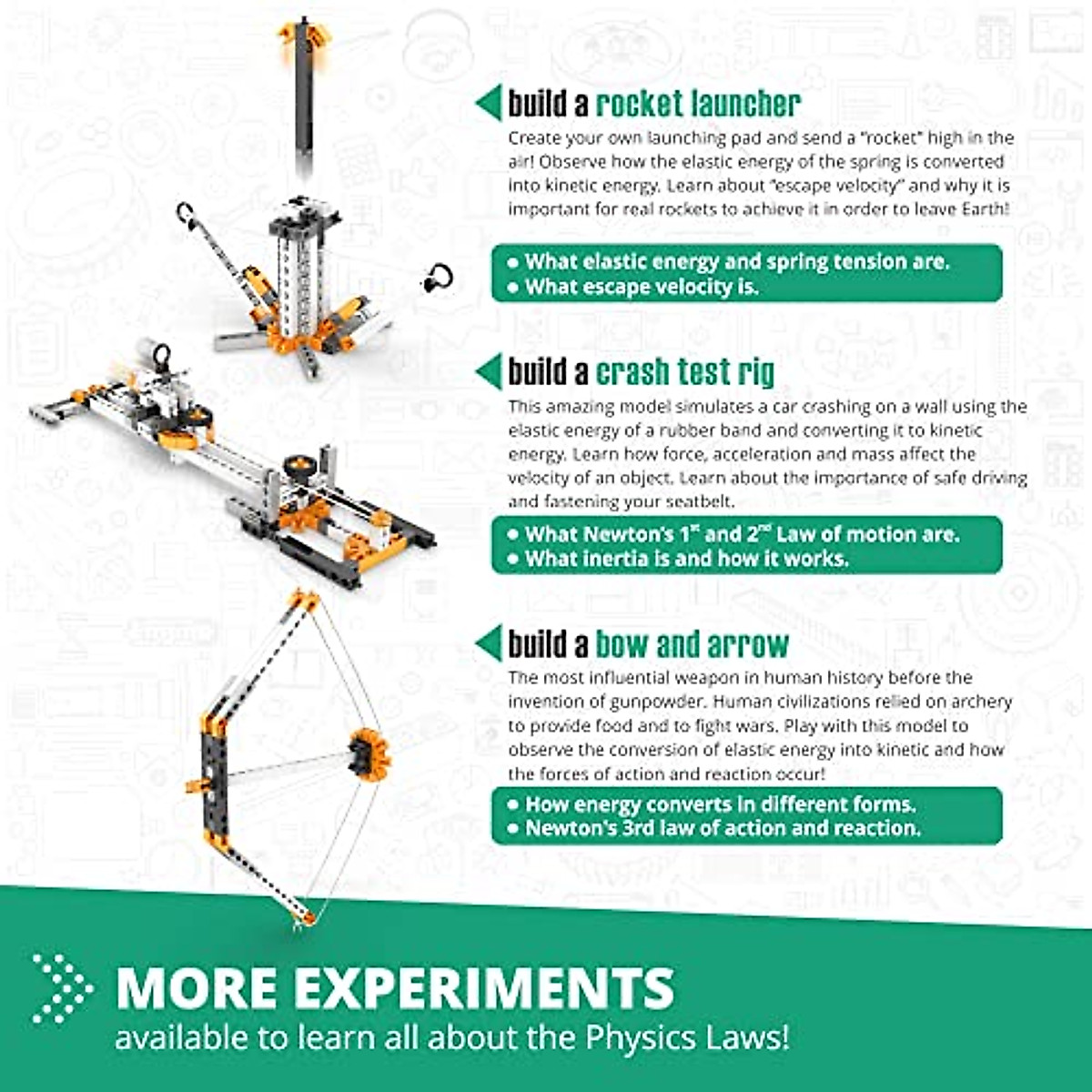 build a rocket launcher

Create your own launching pad and send a "rocket" high in the air! Observe how the elastic energy of the spring is converted into kinetic energy. Learn about "escape velocity" and why it is important for real rockets to achieve it in order to leave Earth!

• What elastic energy and spring tension are.
• What escape velocity is.

build a crash test rig

This amazing model simulates a car crashing on a wall using the elastic energy of a rubber band and converting it to kinetic energy. Learn how force, acceleration and mass affect the velocity of an object. Learn about the importance of safe driving and fastening your seatbelt.

• What Newton's $1^{st}$ and $2^{nd}$ Law of motion are.
• What inertia is and how it works.

build a bow and arrow

The most influential weapon in human history before the invention of gunpowder. Human civilizations relied on archery to provide food and to fight wars. Play with this model to observe the conversion of elastic energy into kinetic and how the forces of action and reaction occur!

• How energy converts in different forms.
• Newton's 3rd law of action and reaction.

MORE EXPERIMENTS
available to learn all about the Physics Laws!